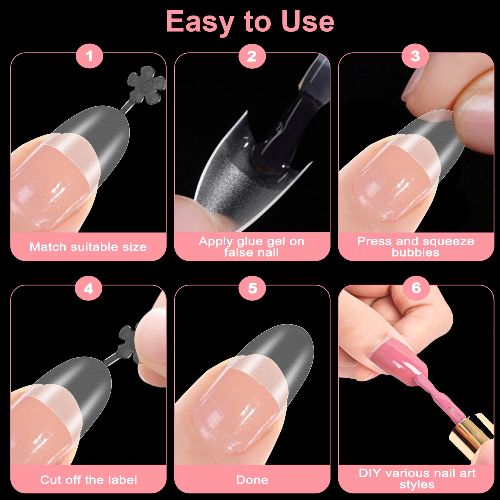 Easy to Use

1
Match suitable size

2
Apply glue gel on false nail

3
Press and squeeze bubbles

4
Cut off the label

5
Done

6
DIY various nail art styles