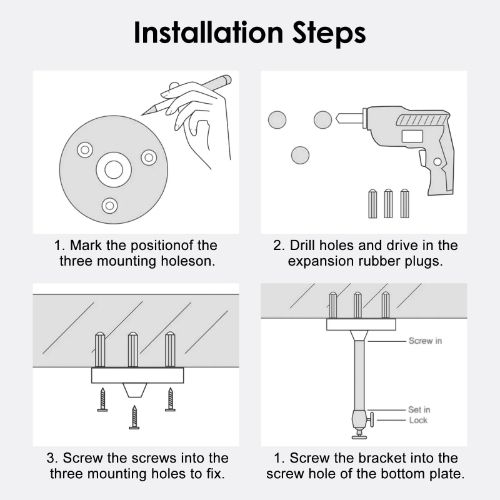 Installation Steps

1. Mark the positionof the three mounting holeson.

2. Drill holes and drive in the expansion rubber plugs.

3. Screw the screws into the three mounting holes to fix.

Screw in

Set in

Lock

1. Screw the bracket into the screw hole of the bottom plate.