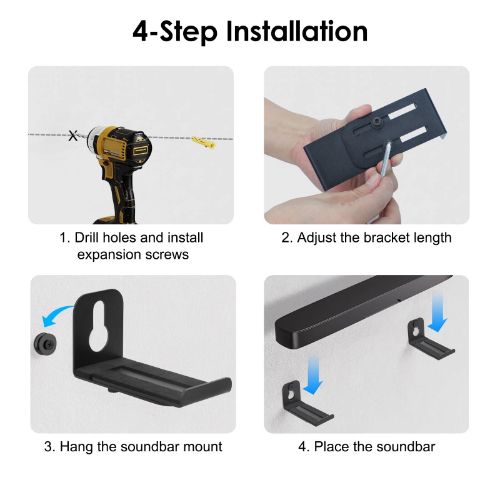 4-Step Installation

1. Drill holes and install expansion screws

2. Adjust the bracket length

3. Hang the soundbar mount

4. Place the soundbar