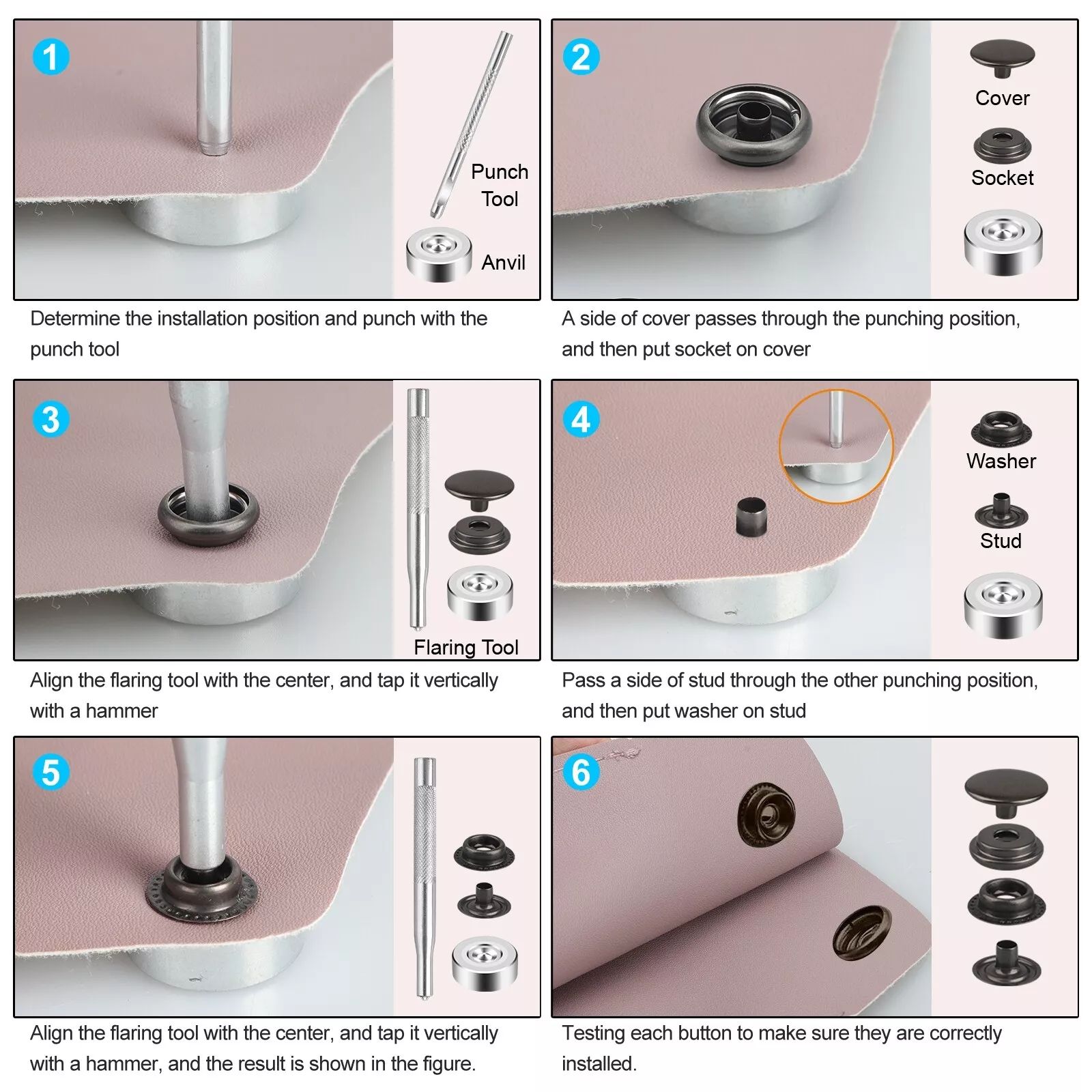 1

Punch Tool

Anvil

Determine the installation position and punch with the punch tool

2

Cover

Socket

A side of cover passes through the punching position, and then put socket on cover

3

Flaring Tool

Align the flaring tool with the center, and tap it vertically with a hammer

4

Washer

Stud

Pass a side of stud through the other punching position, and then put washer on stud

5

Align the flaring tool with the center, and tap it vertically with a hammer, and the result is shown in the figure.

6

Testing each button to make sure they are correctly installed.