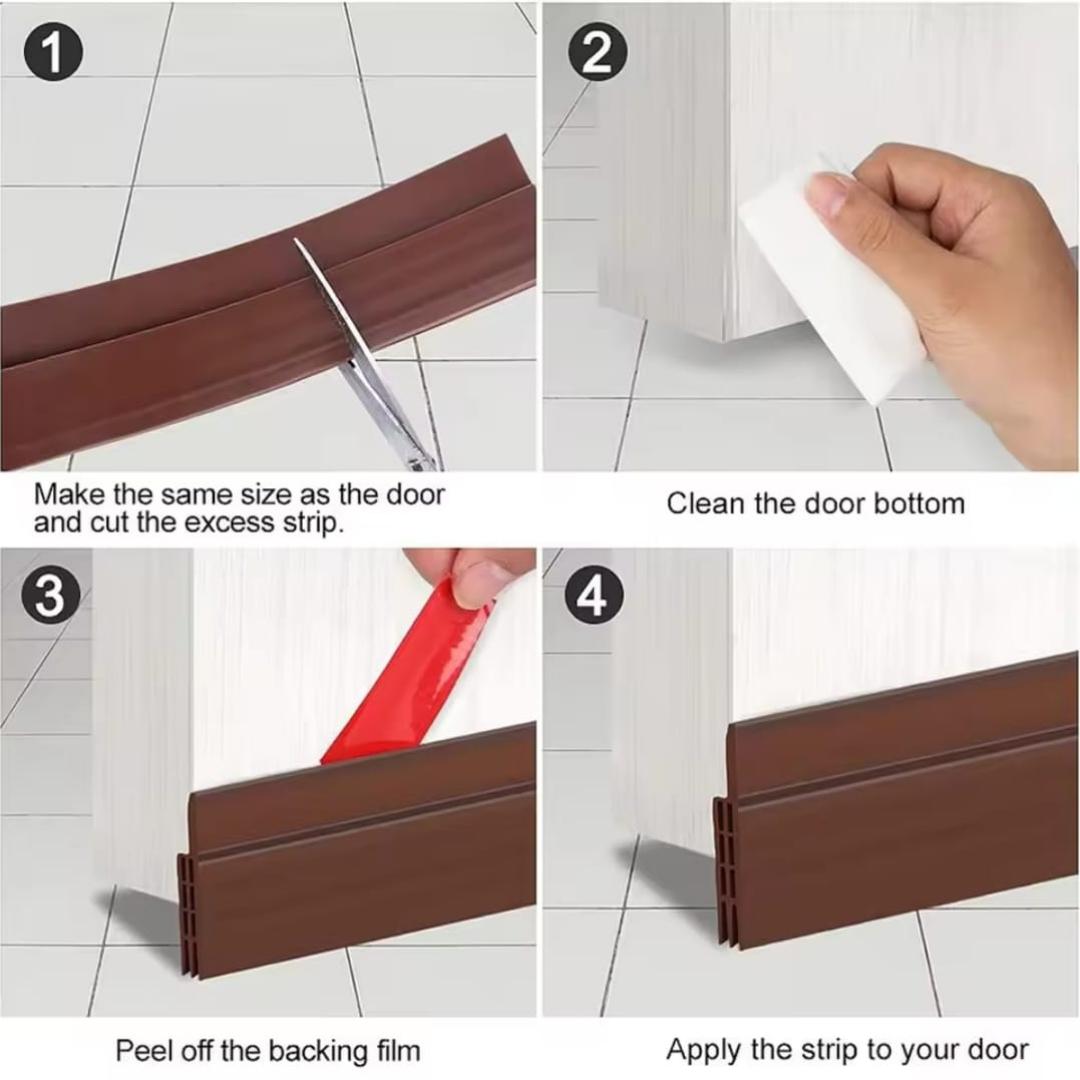 1

Make the same size as the door and cut the excess strip.

2

Clean the door bottom

3

Peel off the backing film

4

Apply the strip to your door