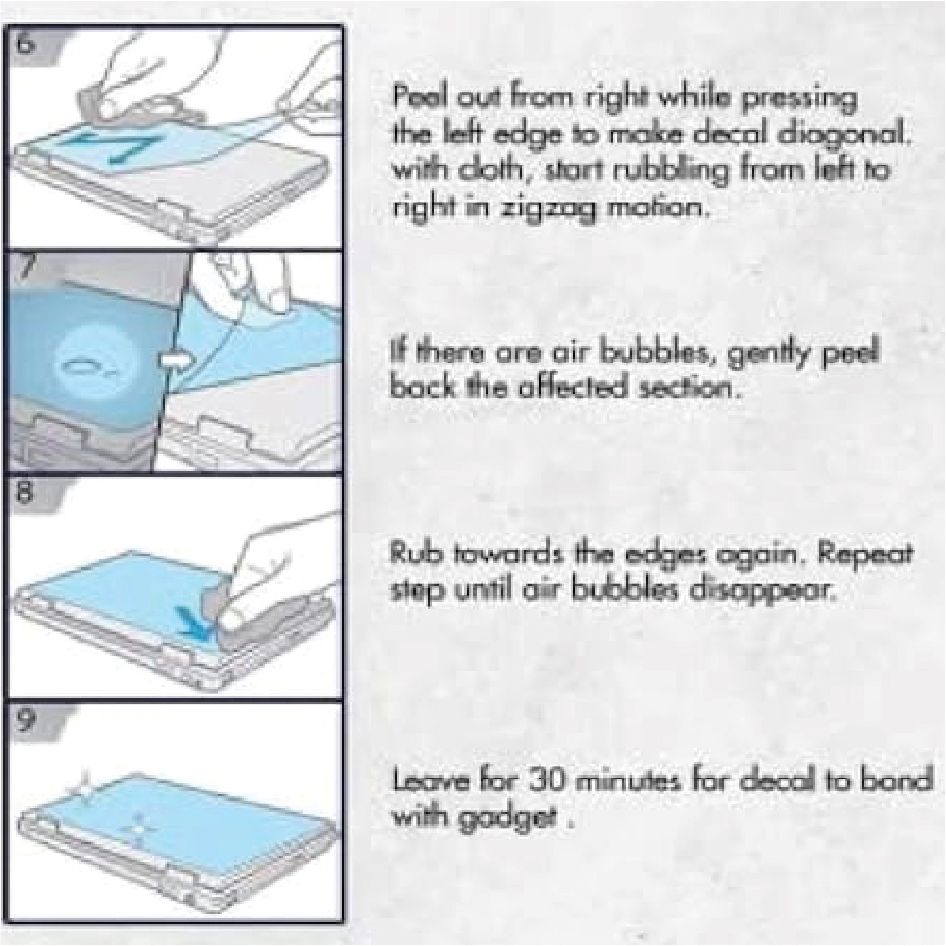 6

Peel out from right while pressing the left edge to make decal diagonal. with cloth, start rubbling from left to right in zigzag motion.

7

If there are air bubbles, gently peel back the affected section.

8

Rub towards the edges again. Repeat step until air bubbles disappear.

9

Leave for 30 minutes for decal to bond with gadget .