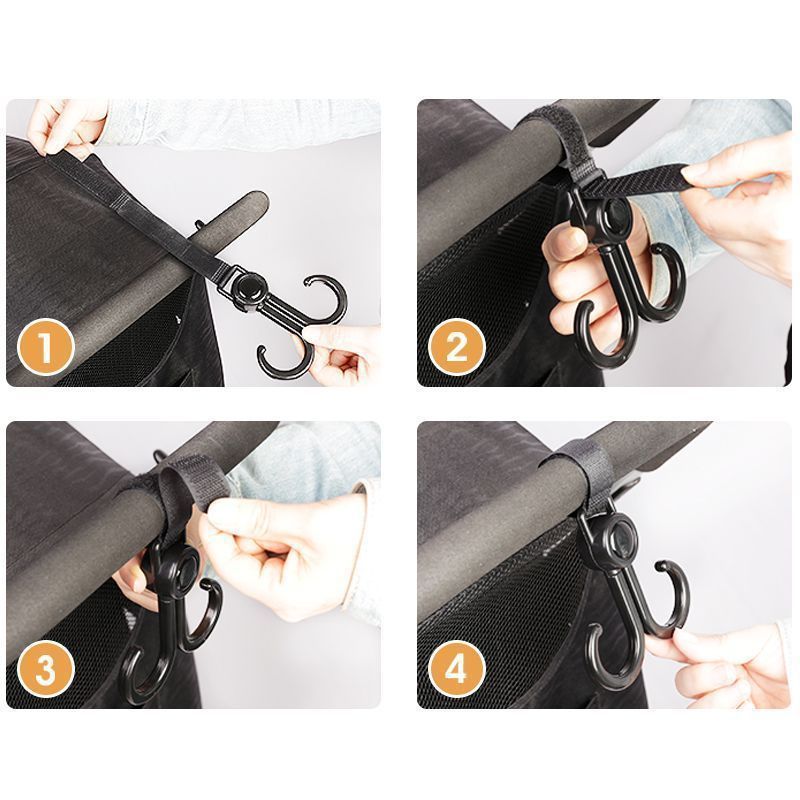 1

2

3

4