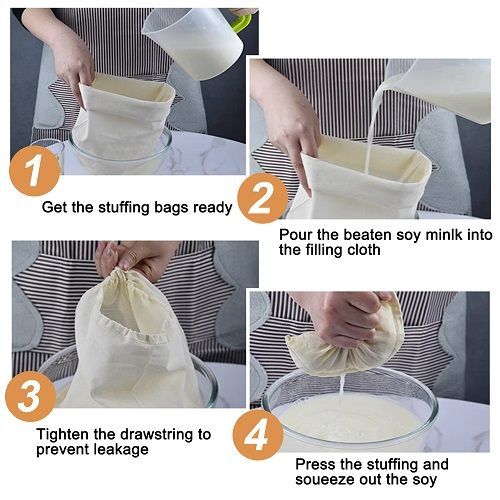 1

Get the stuffing bags ready

2

Pour the beaten soy minlk into the filling cloth

3

Tighten the drawstring to prevent leakage

4

Press the stuffing and soueeze out the soy