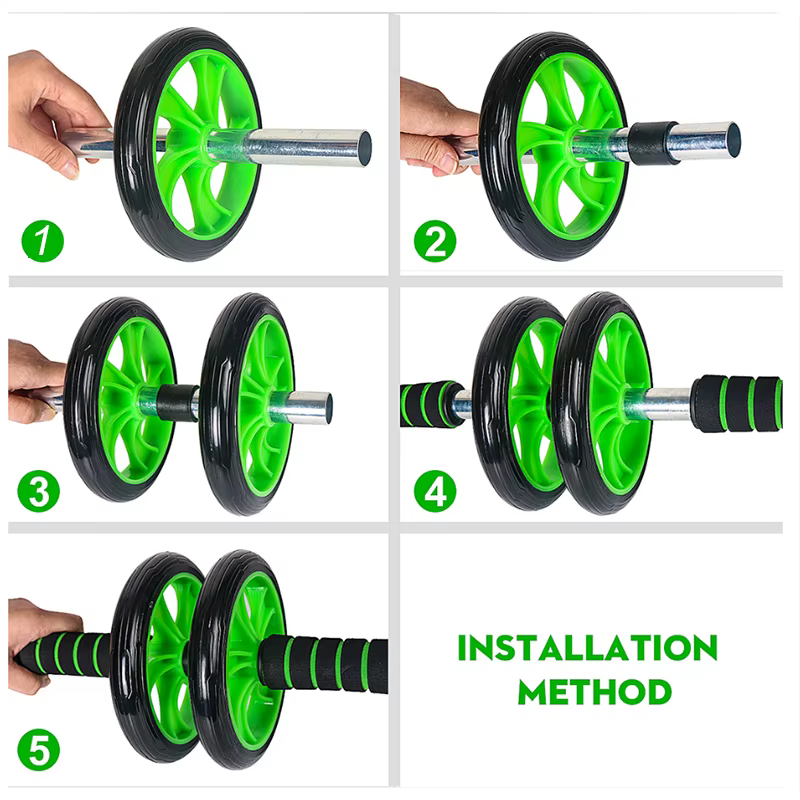 1

2

3

4

5

INSTALLATION METHOD