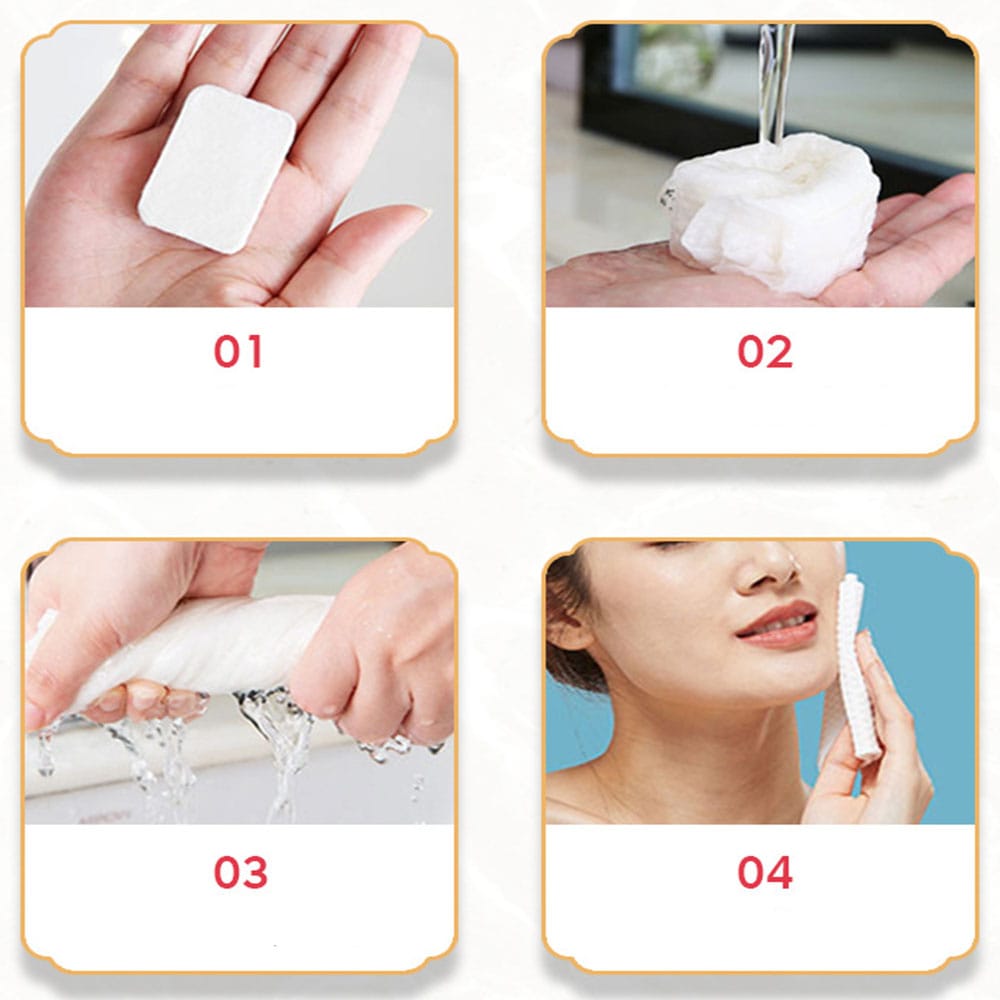 01

02

03

04