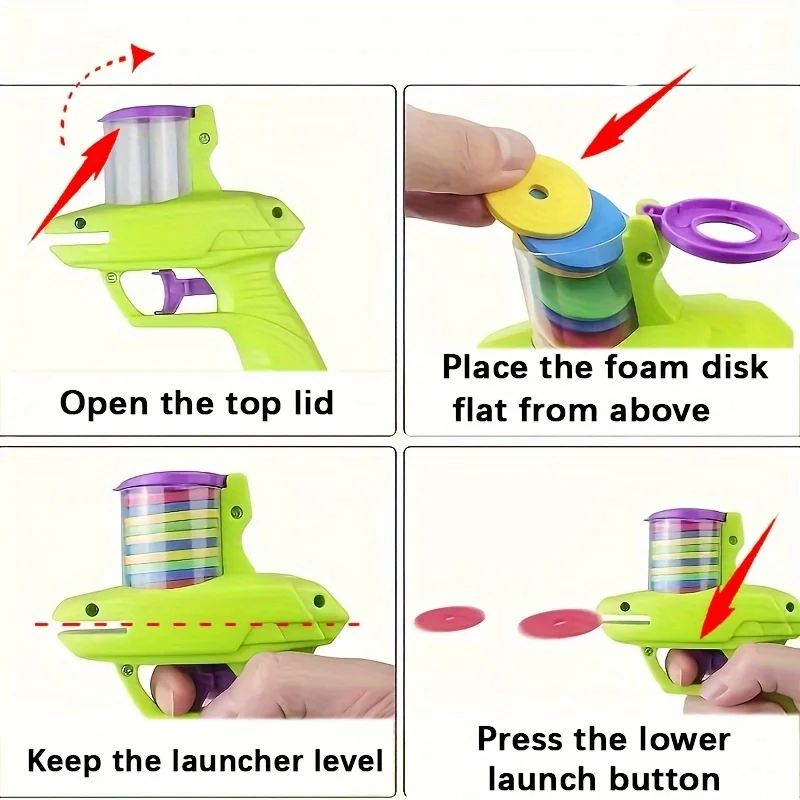 Open the top lid

Place the foam disk flat from above

Keep the launcher level

Press the lower launch button