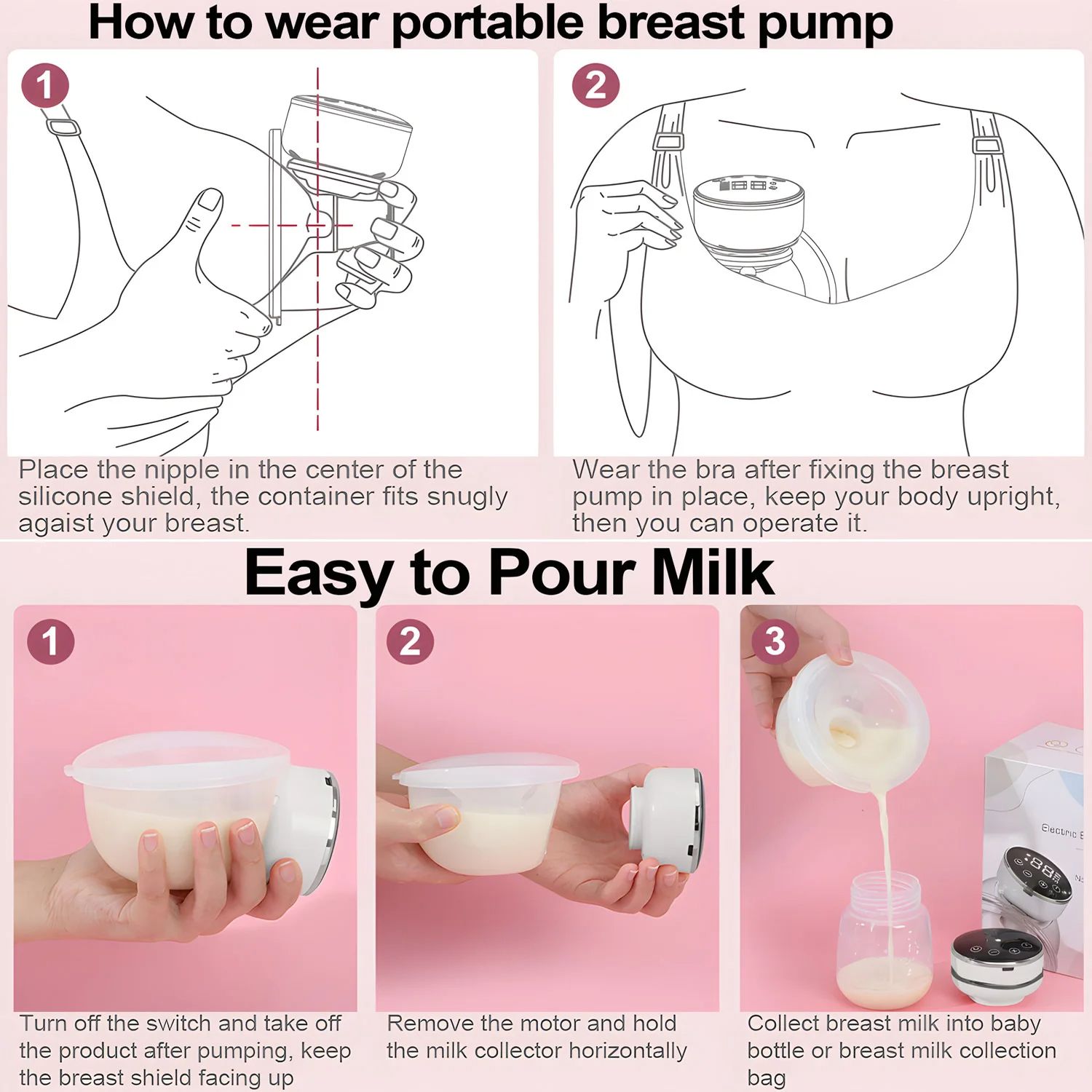 How to wear portable breast pump

1

Place the nipple in the center of the silicone shield, the container fits snugly agaist your breast.

2

Wear the bra after fixing the breast pump in place, keep your body upright, then you can operate it.

Easy to Pour Milk

1

Turn off the switch and take off the product after pumping, keep the breast shield facing up

2

Remove the motor and hold the milk collector horizontally

3

Electric B

Collect breast milk into baby bottle or breast milk collection bag