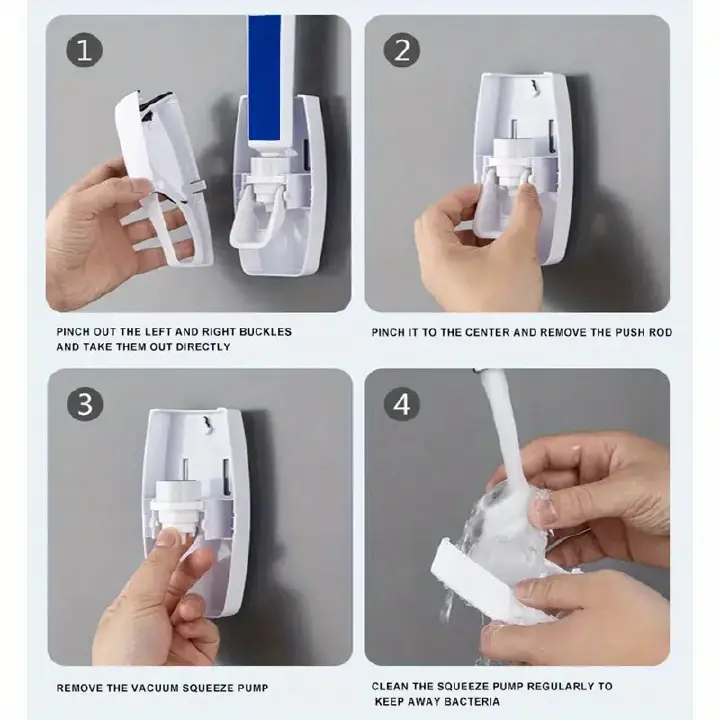 1

PINCH OUT THE LEFT AND RIGHT BUCKLES AND TAKE THEM OUT DIRECTLY

2

PINCH IT TO THE CENTER AND REMOVE THE PUSH ROD

3

REMOVE THE VACUUM SQUEEZE PUMP

4

CLEAN THE SQUEEZE PUMP REGULARLY TO KEEP AWAY BACTERIA