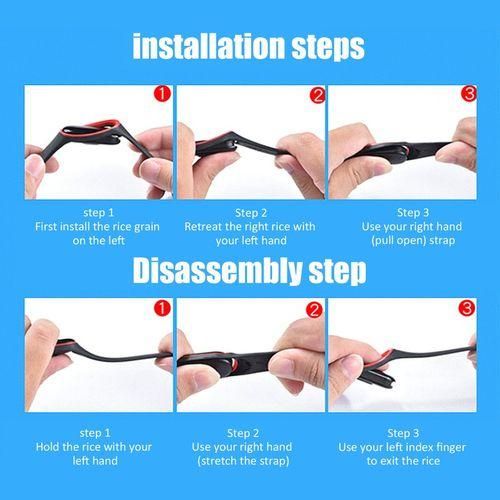 installation steps

1

2

3

step 1
First install the rice grain on the left

Step 2
Retreat the right rice with your left hand

Step 3
Use your right hand (pull open) strap

Disassembly step

1

2

3

step 1
Hold the rice with your left hand

Step 2
Use your right hand (stretch the strap)

Step 3
Use your left index finger to exit the rice