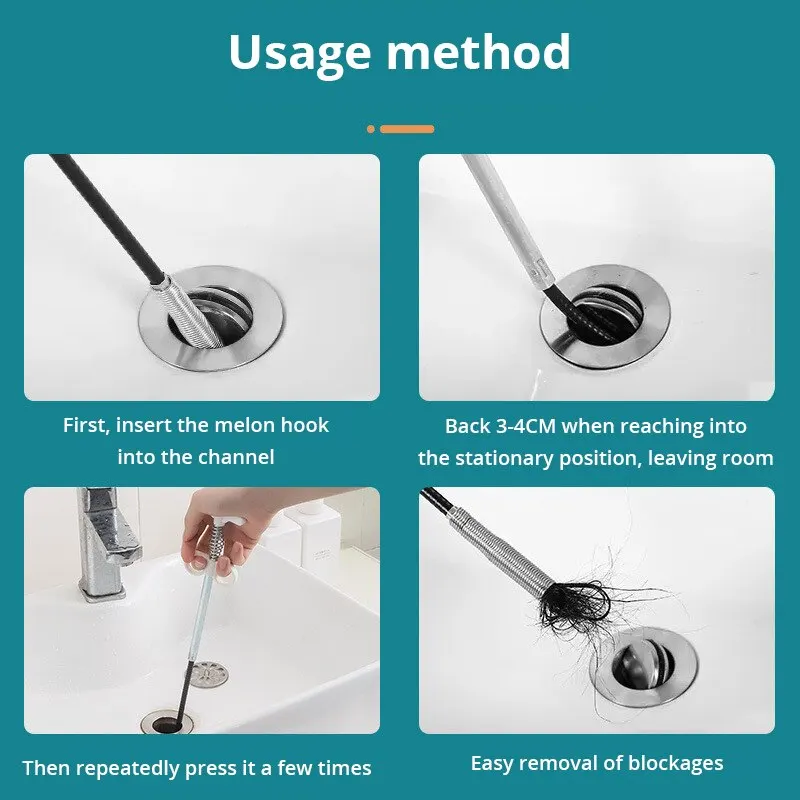 Usage method

First, insert the melon hook into the channel

Back 3-4CM when reaching into the stationary position, leaving room

Then repeatedly press it a few times

Easy removal of blockages