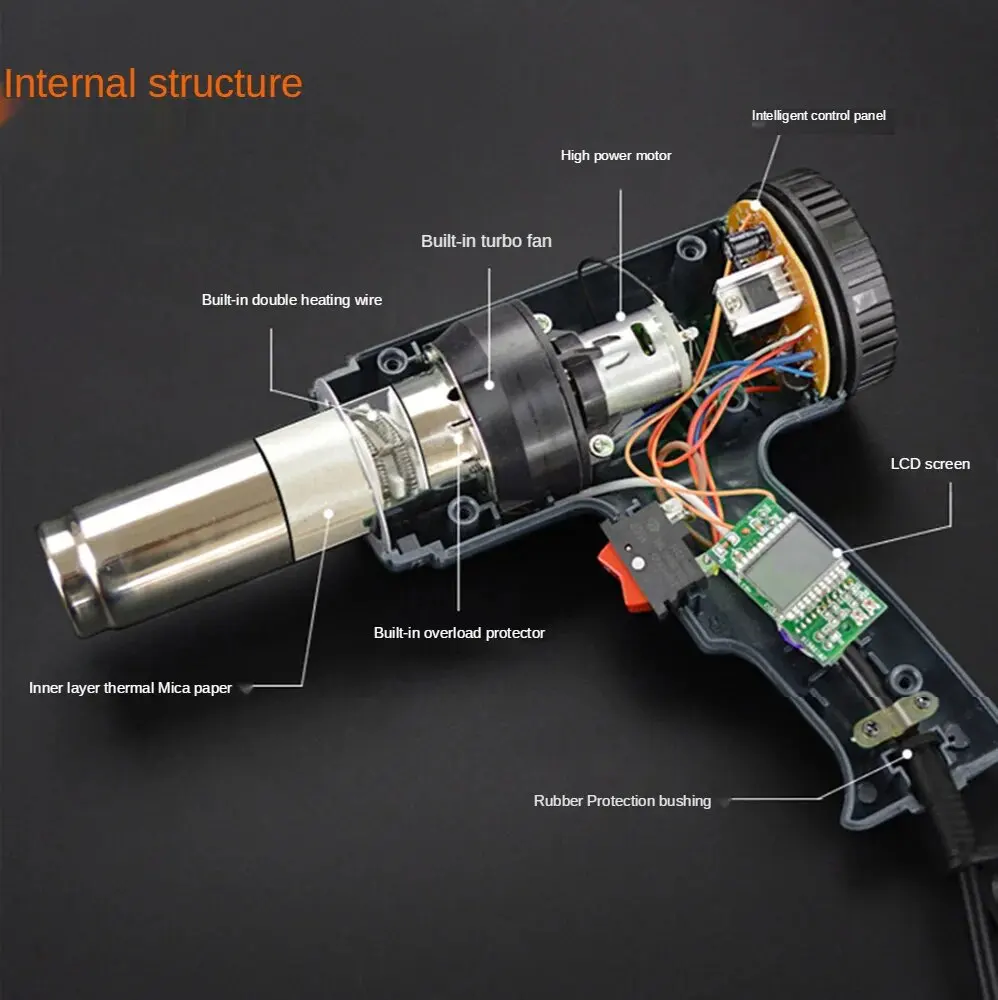 Internal structure

Intelligent control panel

High power motor

Built-in turbo fan

Built-in double heating wire

LCD screen

Built-in overload protector

Inner layer thermal Mica paper

Rubber Protection bushing