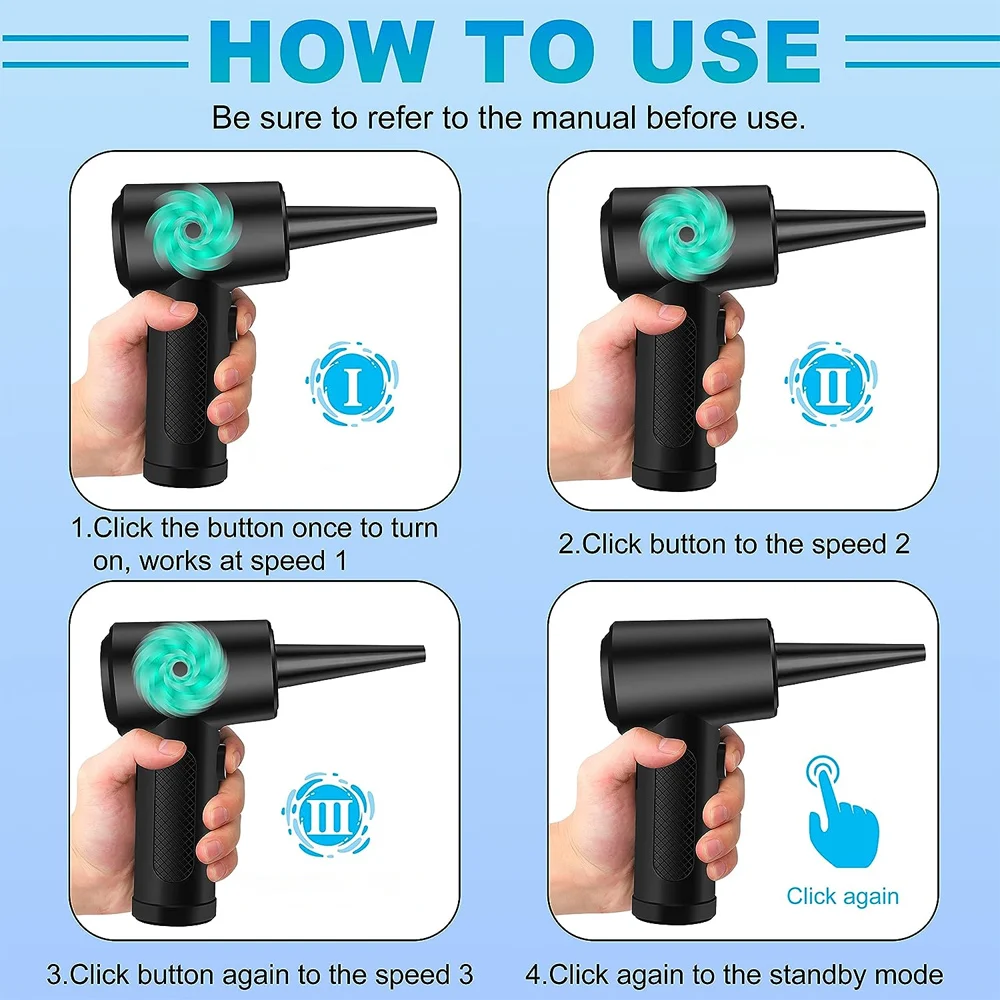 HOW TO USE

Be sure to refer to the manual before use.

I

1.Click the button once to turn on, works at speed 1

II

2.Click button to the speed 2

III

3.Click button again to the speed 3

Click again

4.Click again to the standby mode