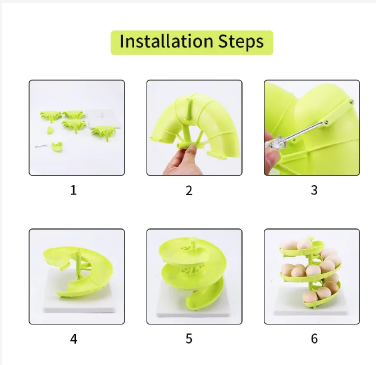 Installation Steps

1

2

3

4

5

6