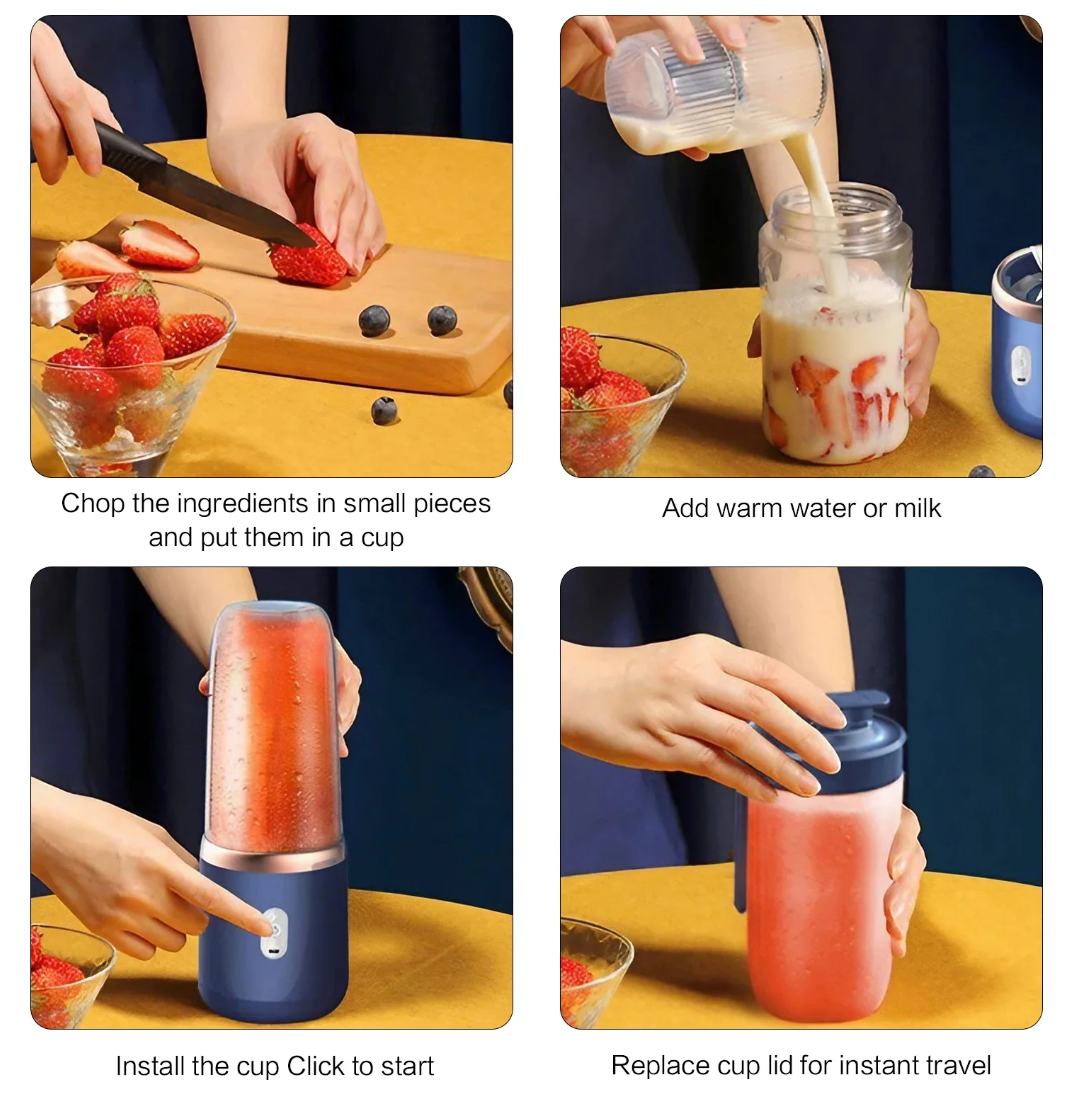 Chop the ingredients in small pieces and put them in a cup

Add warm water or milk

Install the cup Click to start

Replace cup lid for instant travel