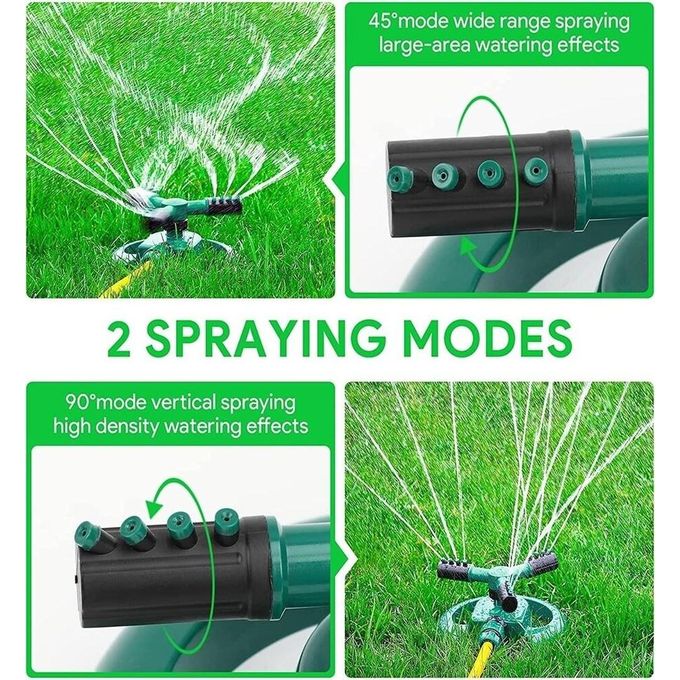 45°mode wide range spraying
large-area watering effects

2 SPRAYING MODES

90°mode vertical spraying
high density watering effects