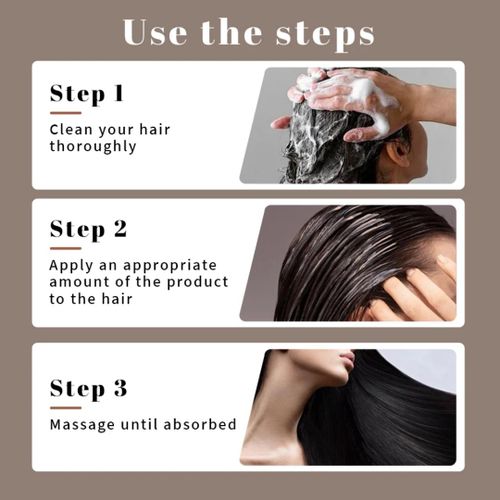 Use the steps

Step 1

Clean your hair thoroughly

Step 2

Apply an appropriate amount of the product to the hair

Step 3

Massage until absorbed