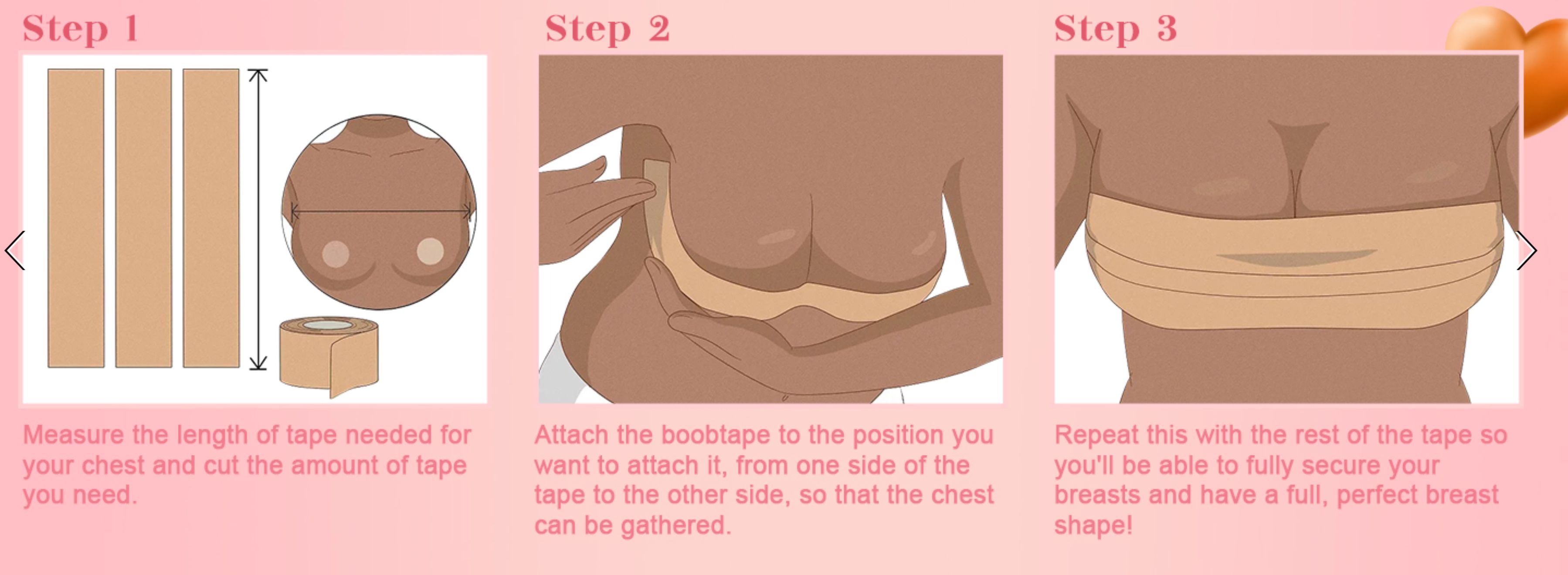 Step 1

Measure the length of tape needed for your chest and cut the amount of tape you need.

Step 2

Attach the boobtape to the position you want to attach it, from one side of the tape to the other side, so that the chest can be gathered.

Step 3

Repeat this with the rest of the tape so you'll be able to fully secure your breasts and have a full, perfect breast shape!