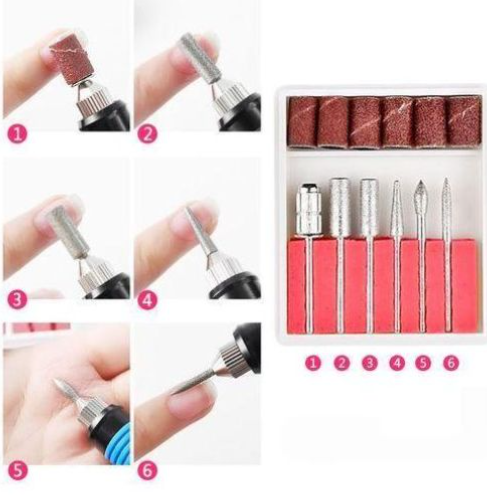 1
2
3
4
5
6

1 2 3 4 5 6