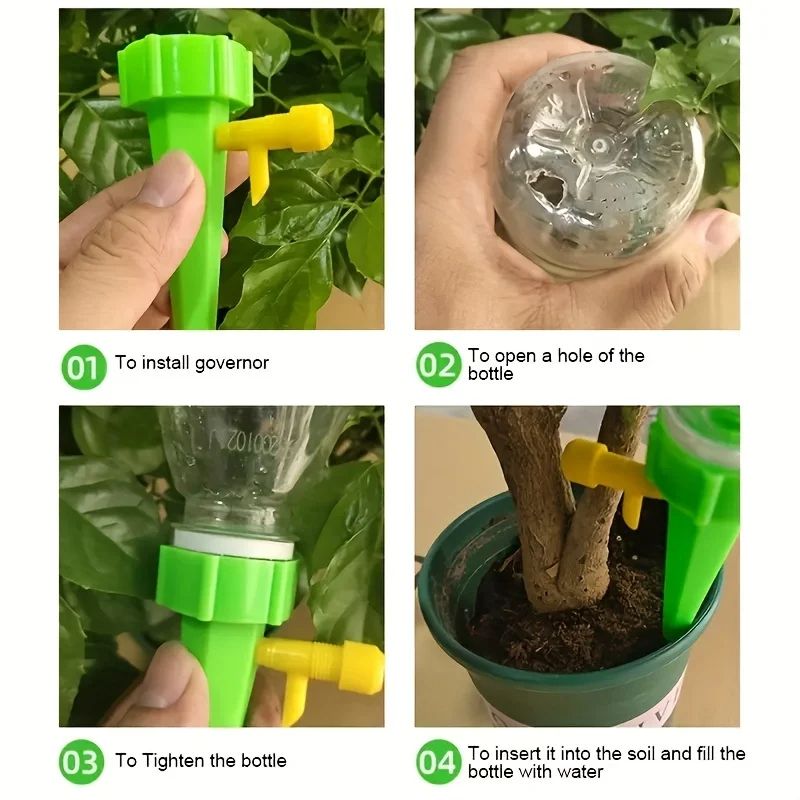 01 To install governor

02 To open a hole of the bottle

03 To Tighten the bottle

04 To insert it into the soil and fill the bottle with water