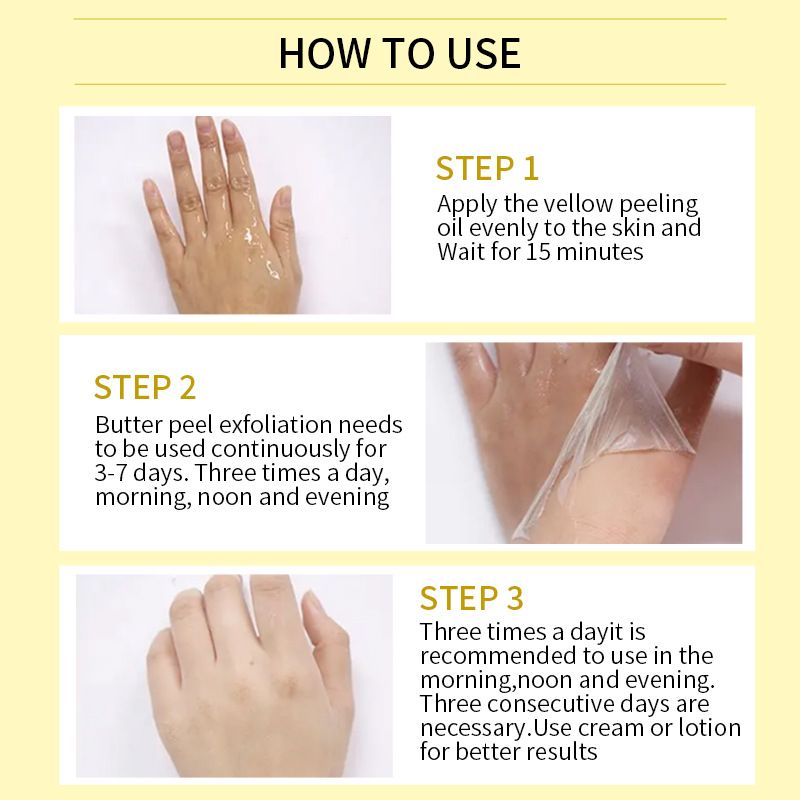 HOW TO USE

STEP 1
Apply the vellow peeling oil evenly to the skin and Wait for 15 minutes

STEP 2
Butter peel exfoliation needs to be used continuously for 3-7 days. Three times a day, morning, noon and evening

STEP 3
Three times a dayit is recommended to use in the morning,noon and evening. Three consecutive days are necessary.Use cream or lotion for better results