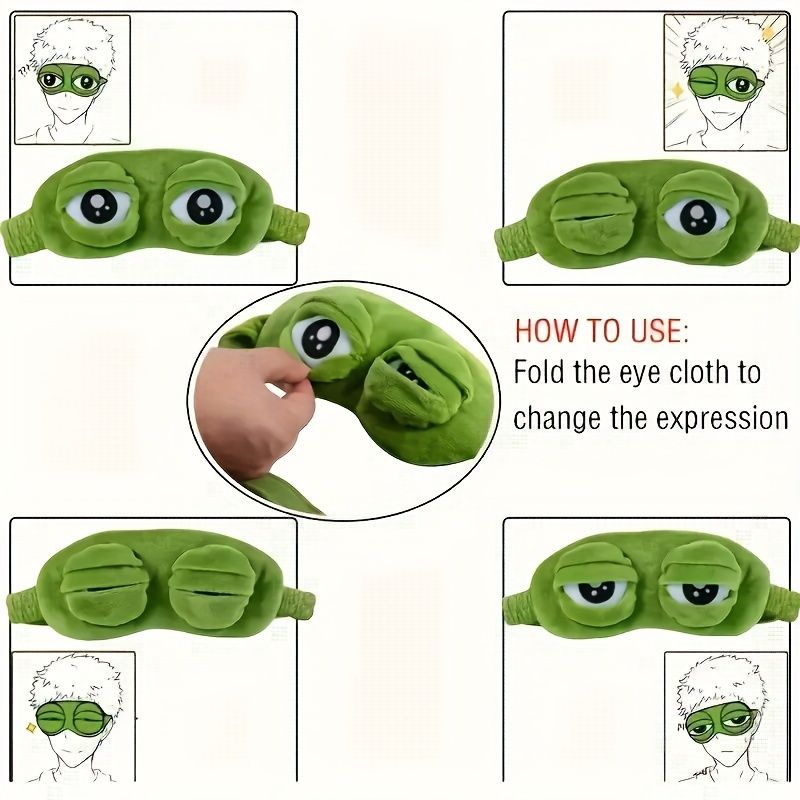 ???

HOW TO USE:
Fold the eye cloth to change the expression