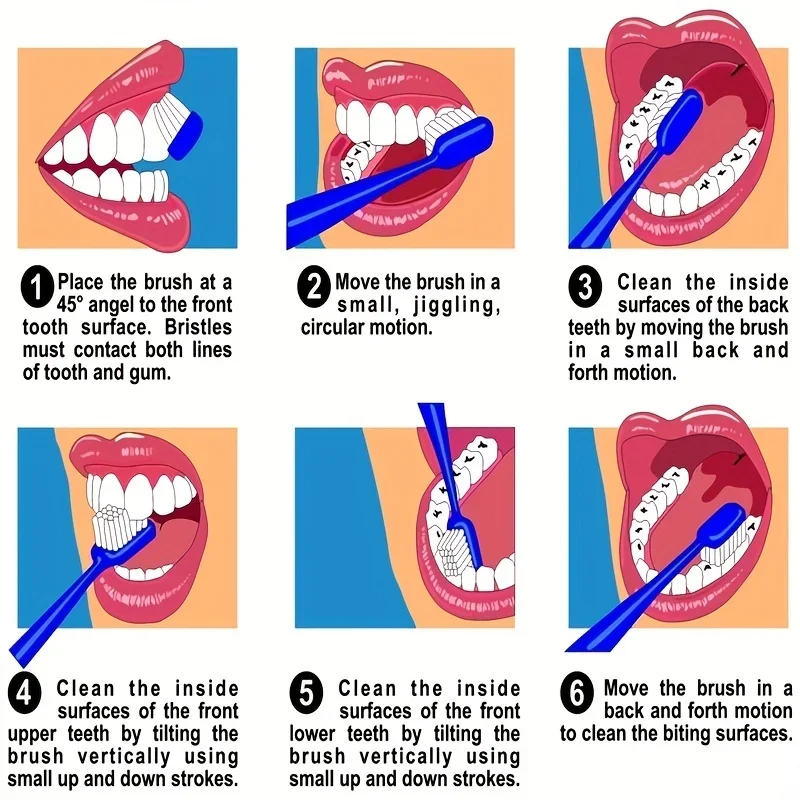 1 Place the brush at a 45° angel to the front tooth surface. Bristles must contact both lines of tooth and gum.

2 Move the brush in a small, jiggling, circular motion.

3 Clean the inside surfaces of the back teeth by moving the brush in a small back and forth motion.

4 Clean the inside surfaces of the front upper teeth by tilting the brush vertically using small up and down strokes.

5 Clean the inside surfaces of the front lower teeth by tilting the brush vertically using small up and down strokes.

6 Move the brush in a back and forth motion to clean the biting surfaces.