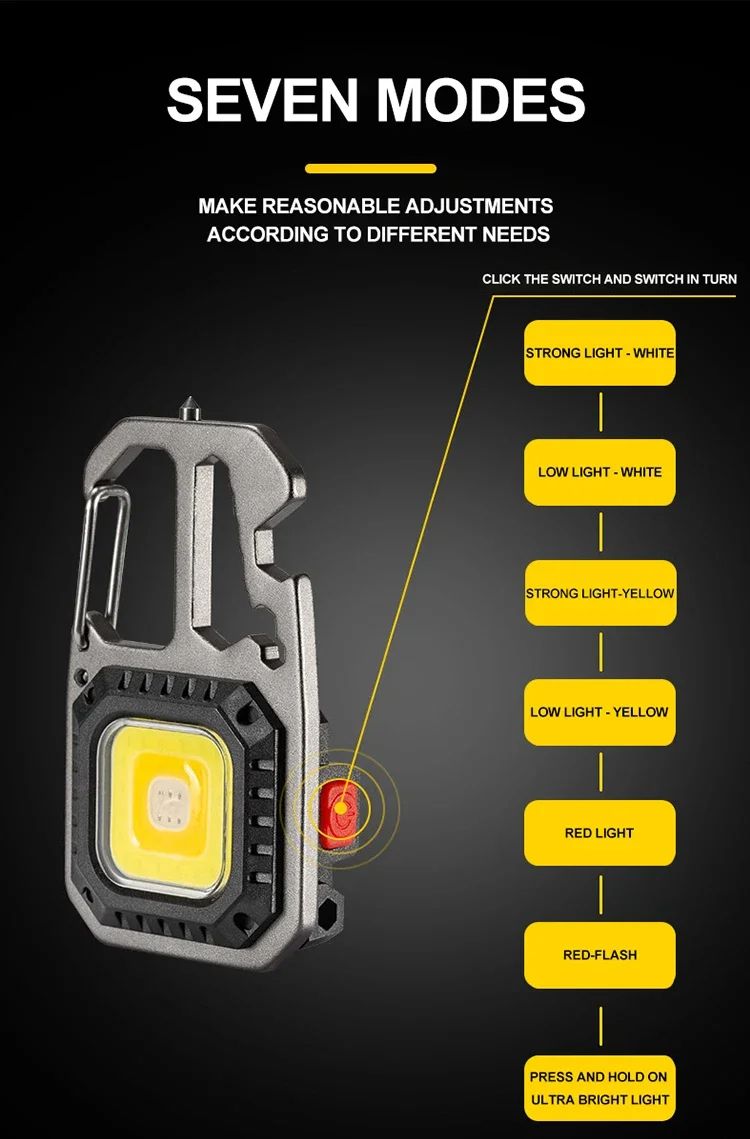 SEVEN MODES

MAKE REASONABLE ADJUSTMENTS ACCORDING TO DIFFERENT NEEDS

CLICK THE SWITCH AND SWITCH IN TURN

STRONG LIGHT - WHITE

LOW LIGHT - WHITE

STRONG LIGHT-YELLOW

LOW LIGHT - YELLOW

RED LIGHT

RED-FLASH

PRESS AND HOLD ON ULTRA BRIGHT LIGHT