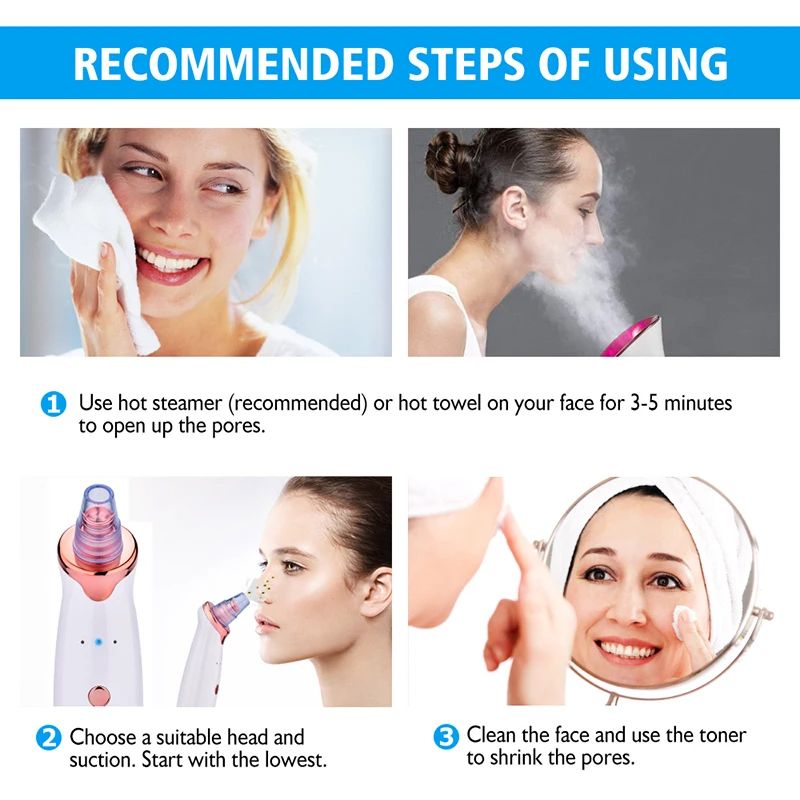 RECOMMENDED STEPS OF USING

1 Use hot steamer (recommended) or hot towel on your face for 3-5 minutes to open up the pores.

2 Choose a suitable head and suction. Start with the lowest.

3 Clean the face and use the toner to shrink the pores.