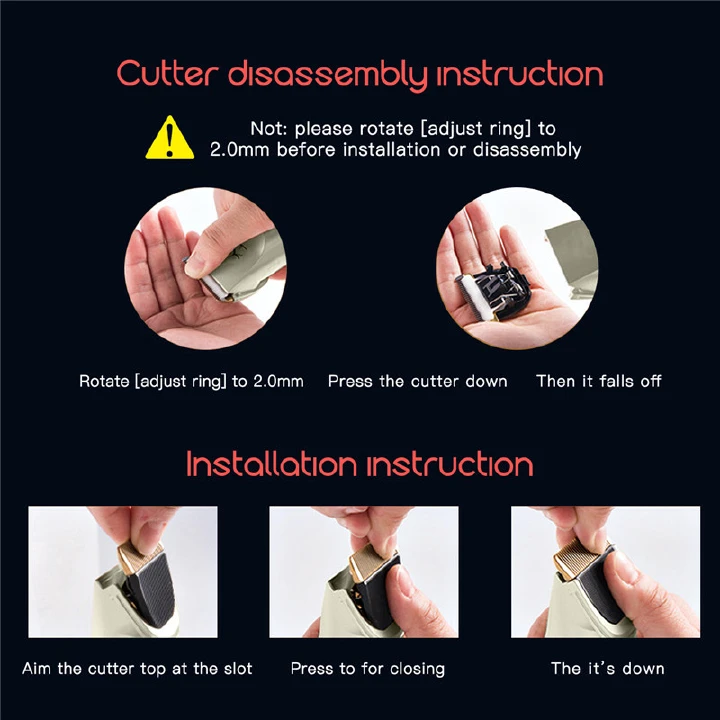 Cutter disassembly instruction

Not: please rotate [adjust ring] to 2.0mm before installation or disassembly

Rotate [adjust ring] to 2.0mm

Press the cutter down

Then it falls off

Installation instruction

Aim the cutter top at the slot

Press to for closing

The it's down