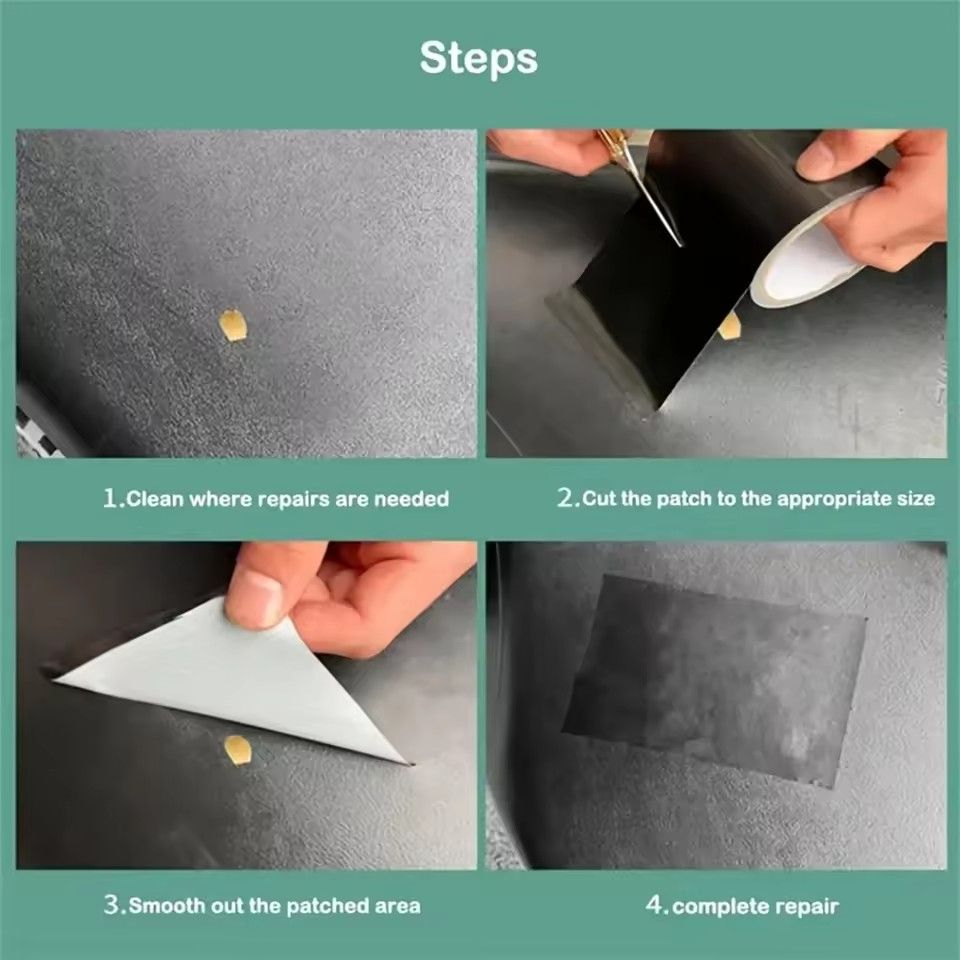 Steps

1.Clean where repairs are needed

2.Cut the patch to the appropriate size

3.Smooth out the patched area

4.complete repair