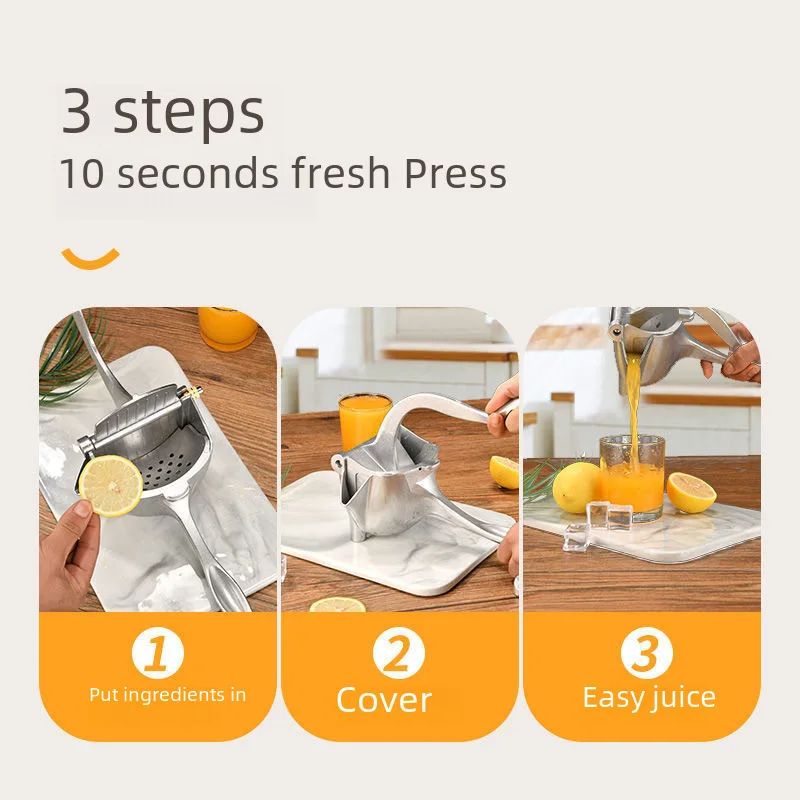 3 steps
10 seconds fresh Press

1
Put ingredients in

2
Cover

3
Easy juice