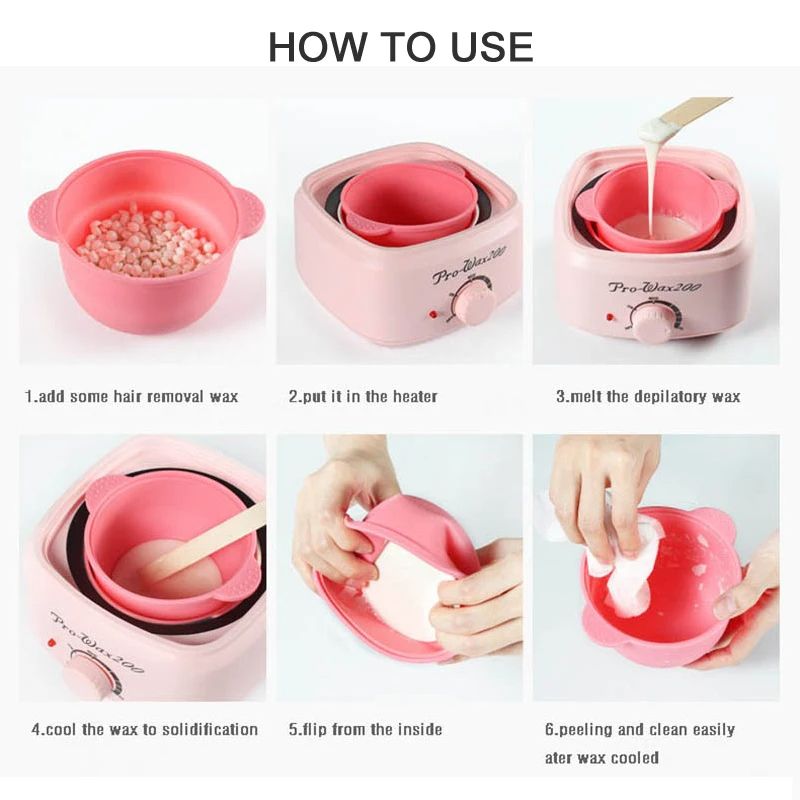 HOW TO USE

Pro-Wax200

Pro-Wax200

1.add some hair removal wax

2.put it in the heater

3.melt the depilatory wax

Pro-Wax200

4.cool the wax to solidification

5.flip from the inside

6.peeling and clean easily ater wax cooled