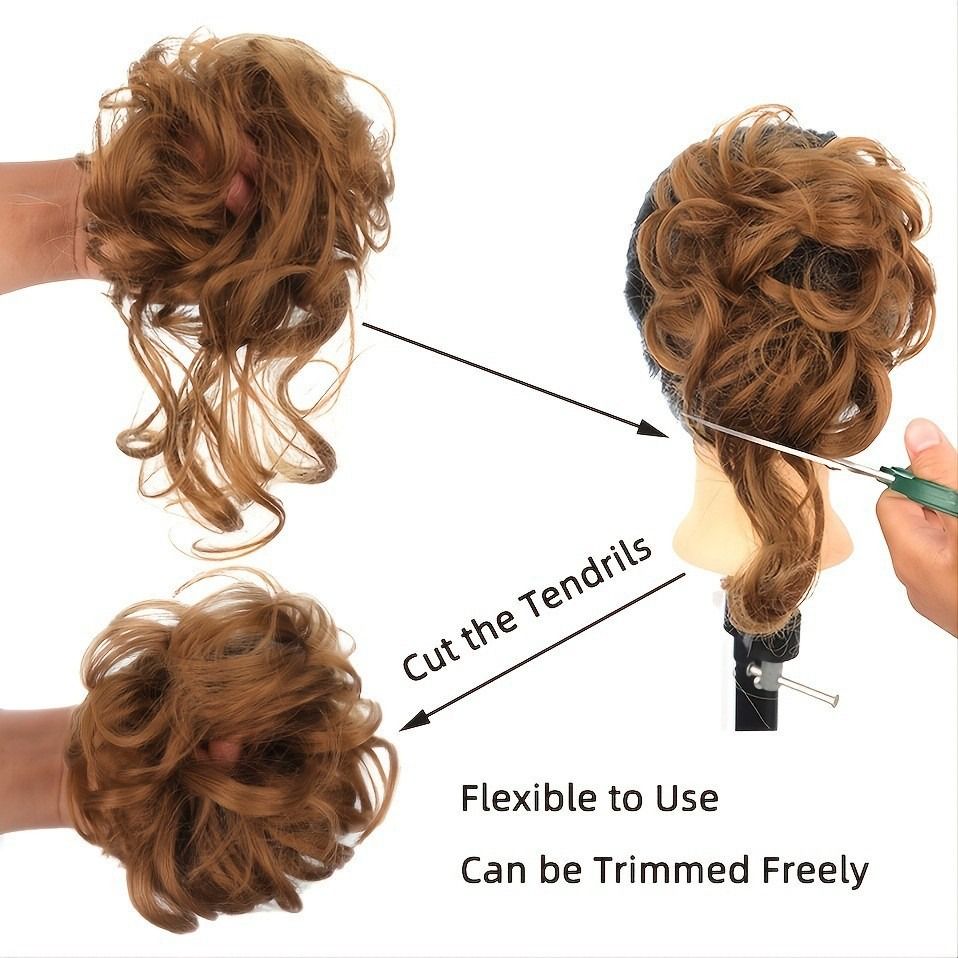 Cut the Tendrils

Flexible to Use

Can be Trimmed Freely