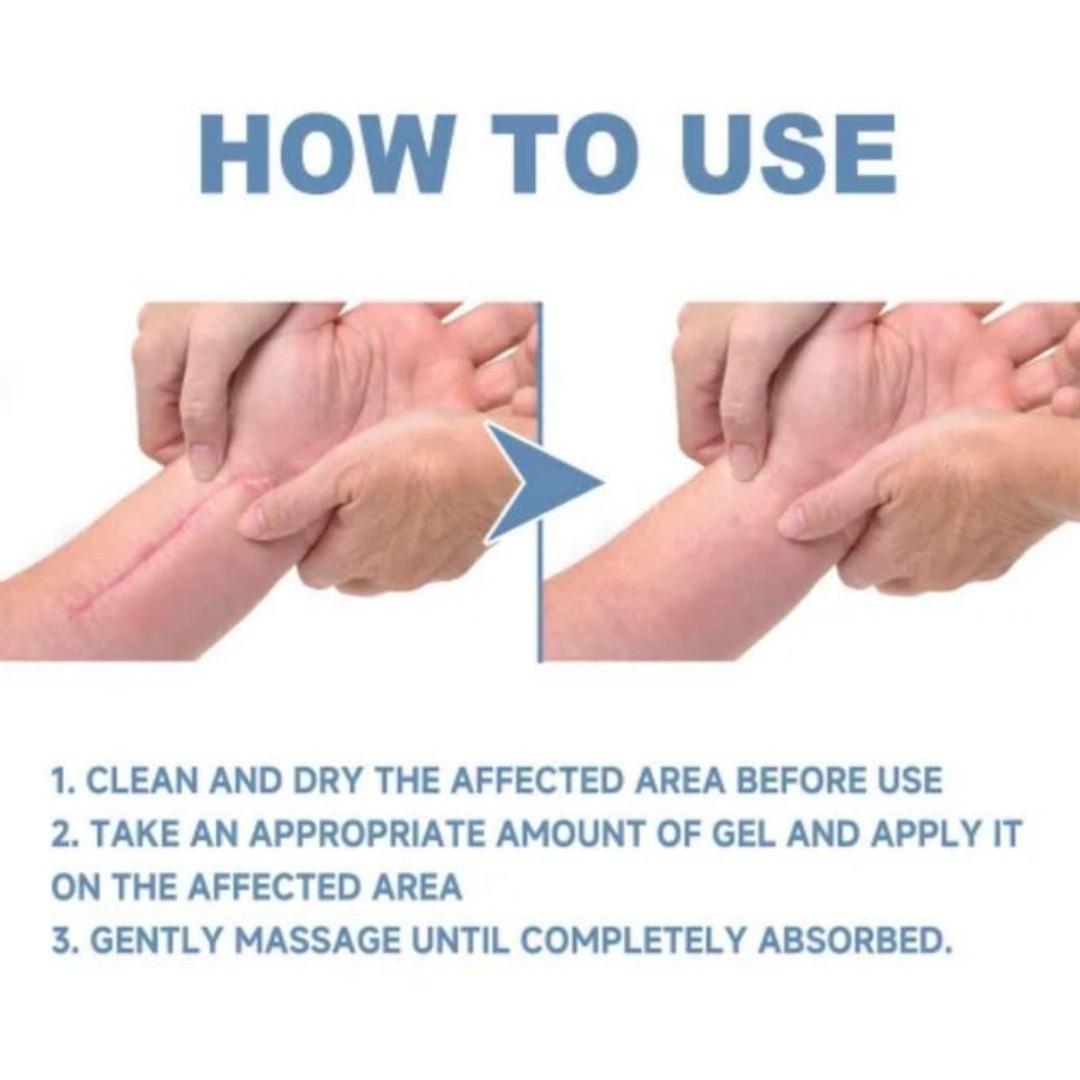 HOW TO USE

1. CLEAN AND DRY THE AFFECTED AREA BEFORE USE
2. TAKE AN APPROPRIATE AMOUNT OF GEL AND APPLY IT ON THE AFFECTED AREA
3. GENTLY MASSAGE UNTIL COMPLETELY ABSORBED.