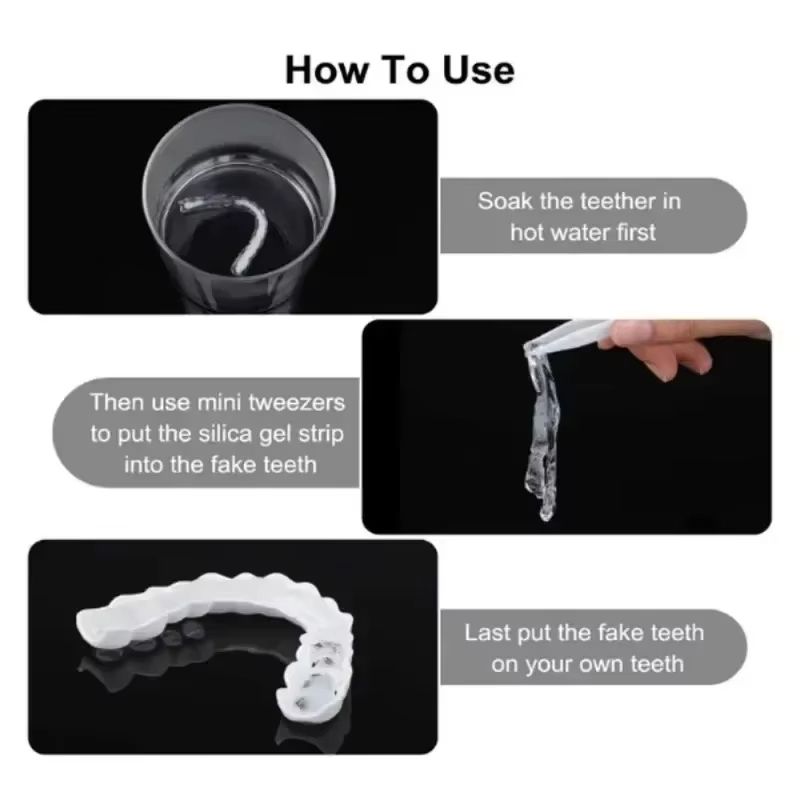 How To Use

Soak the teether in hot water first

Then use mini tweezers to put the silica gel strip into the fake teeth

Last put the fake teeth on your own teeth