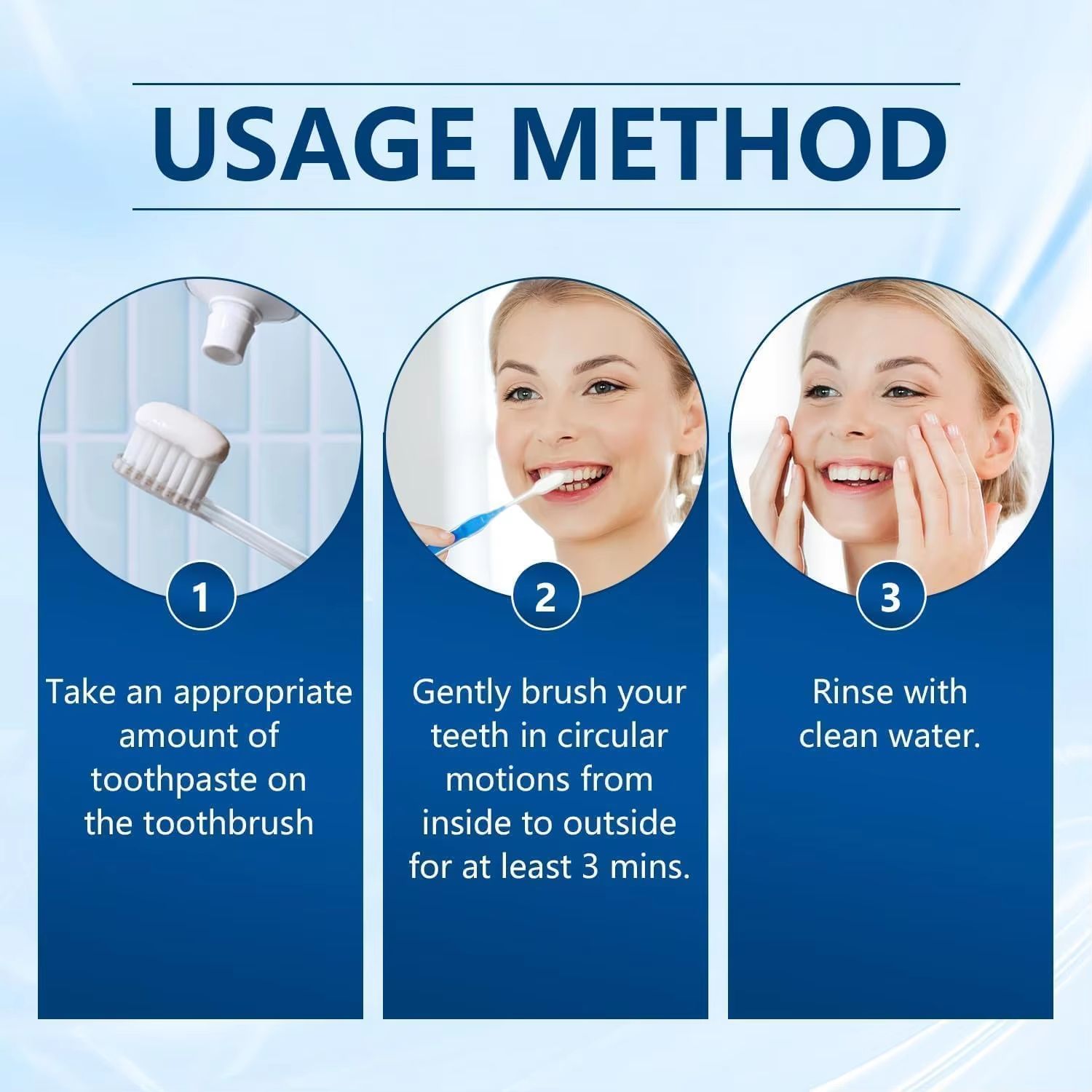 USAGE METHOD

1

Take an appropriate amount of toothpaste on the toothbrush

2

Gently brush your teeth in circular motions from inside to outside for at least 3 mins.

3

Rinse with clean water.