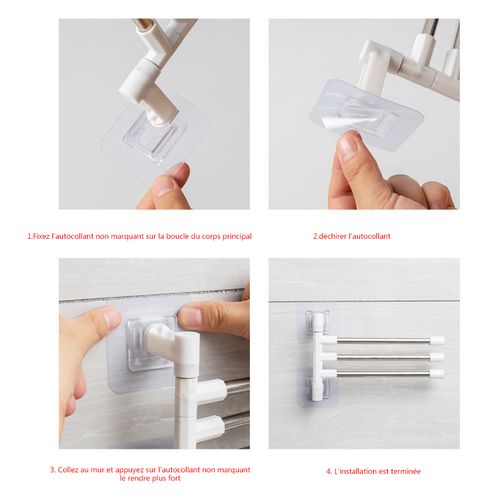 1.Fixez l'autocollant non marquant sur la boucle du corps principal

2.déchirer l'autocollant

3. Collez au mur et appuyez sur l'autocollant non marquant le rendre plus fort

4. L'installation est terminée