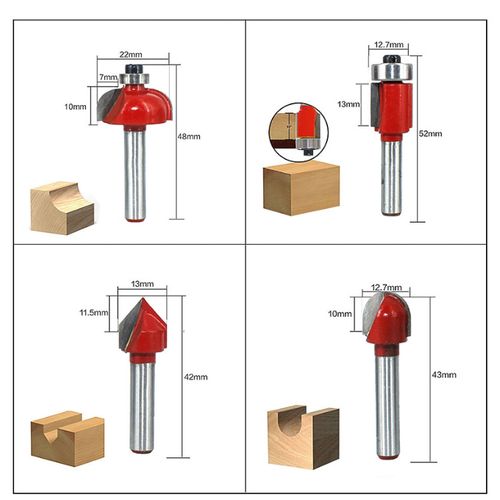 22mm
7mm
10mm
48mm

12.7mm
13mm
52mm

13mm
11.5mm
42mm

12.7mm
10mm
43mm