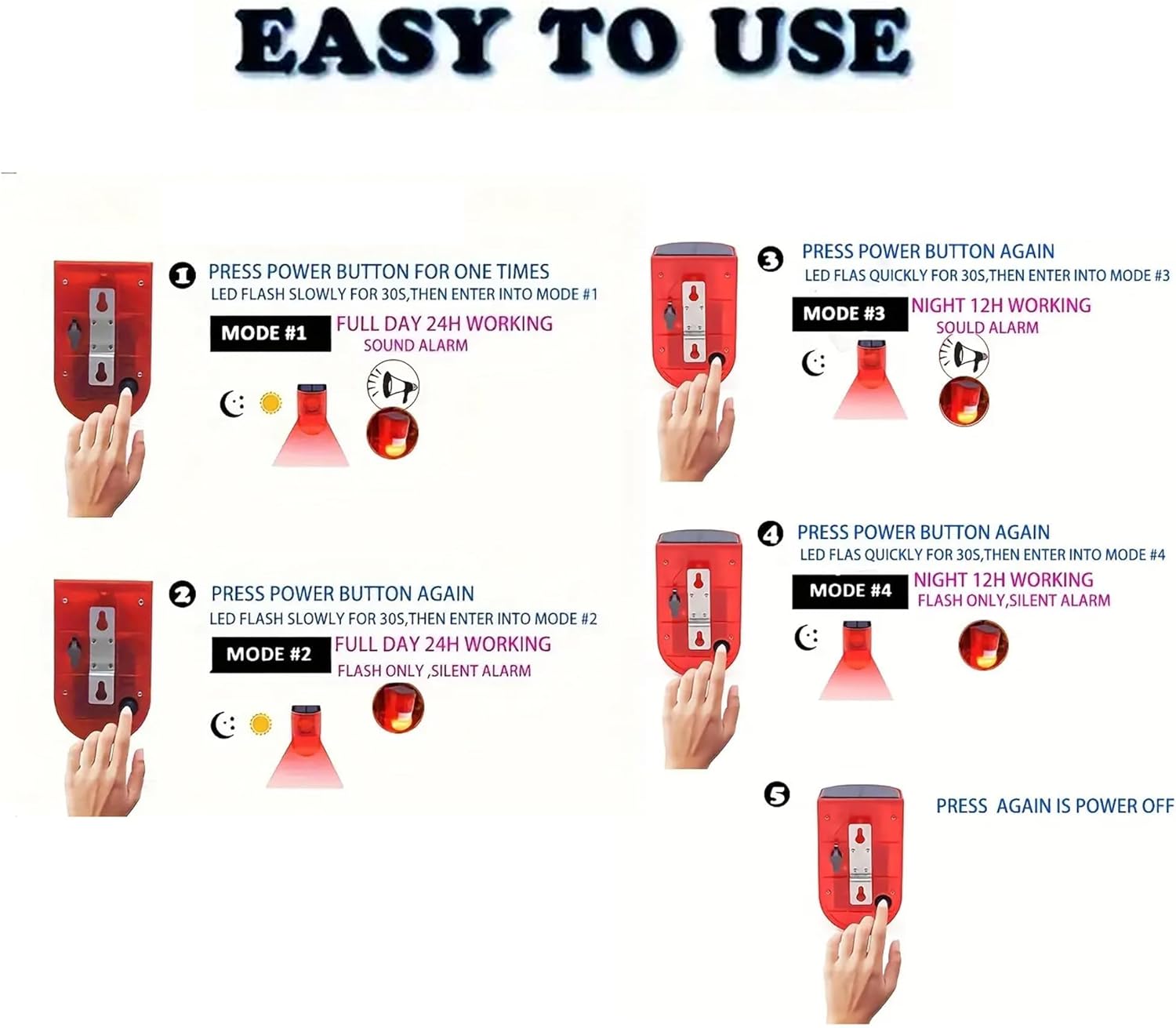 EASY TO USE

1 PRESS POWER BUTTON FOR ONE TIMES
LED FLASH SLOWLY FOR 30S,THEN ENTER INTO MODE #1
MODE #1 FULL DAY 24H WORKING
SOUND ALARM

2 PRESS POWER BUTTON AGAIN
LED FLASH SLOWLY FOR 30S,THEN ENTER INTO MODE #2
MODE #2 FULL DAY 24H WORKING
FLASH ONLY ,SILENT ALARM

3 PRESS POWER BUTTON AGAIN
LED FLAS QUICKLY FOR 30S,THEN ENTER INTO MODE #3
MODE #3 NIGHT 12H WORKING
SOULD ALARM

4 PRESS POWER BUTTON AGAIN
LED FLAS QUICKLY FOR 30S,THEN ENTER INTO MODE #4
MODE #4 NIGHT 12H WORKING
FLASH ONLY,SILENT ALARM

5 PRESS AGAIN IS POWER OFF