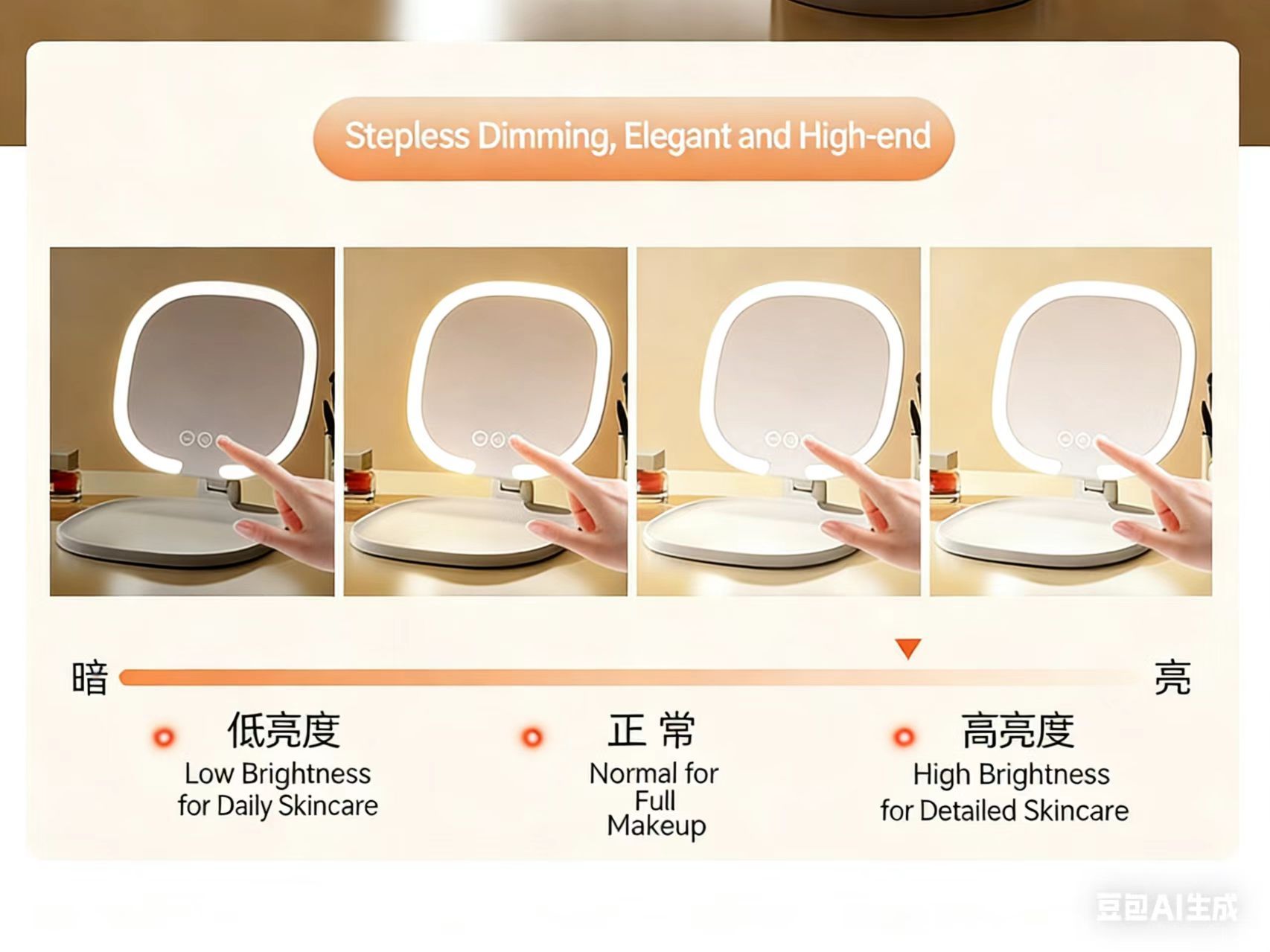 Stepless Dimming, Elegant and High-end

暗

亮

低亮度
Low Brightness for Daily Skincare

正 常
Normal for Full Makeup

高亮度
High Brightness for Detailed Skincare

豆包AI生成