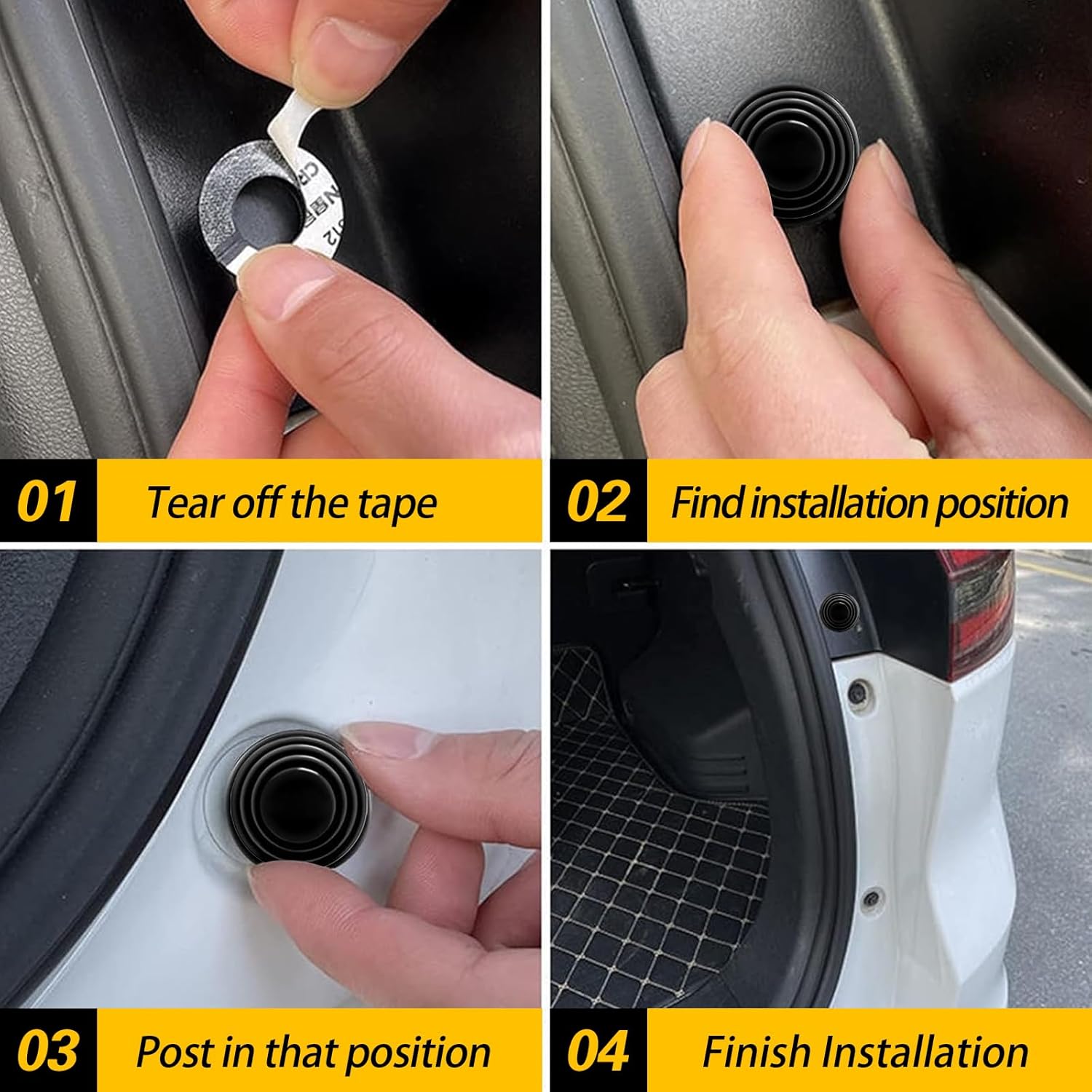 01 Tear off the tape

02 Find installation position

03 Post in that position

04 Finish Installation