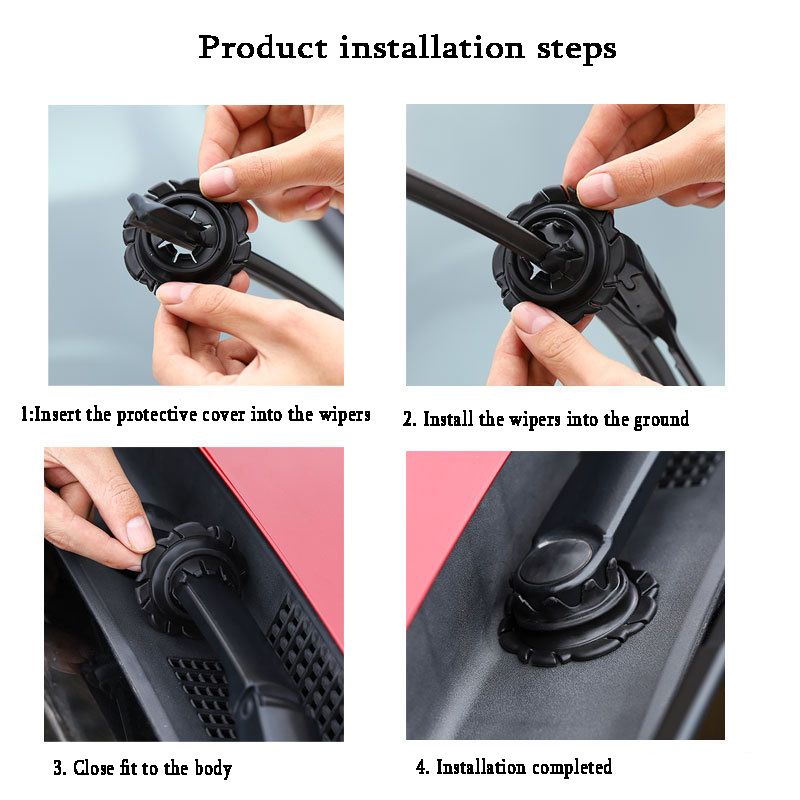 Product installation steps

1:Insert the protective cover into the wipers

2. Install the wipers into the ground

3. Close fit to the body

4. Installation completed