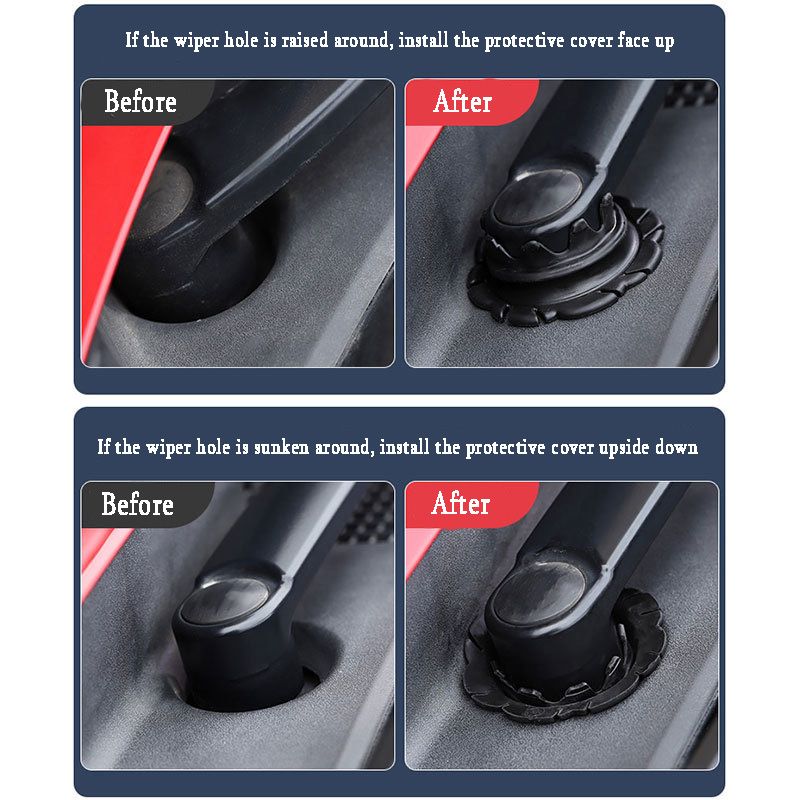 If the wiper hole is raised around, install the protective cover face up

Before

After

If the wiper hole is sunken around, install the protective cover upside down

Before

After