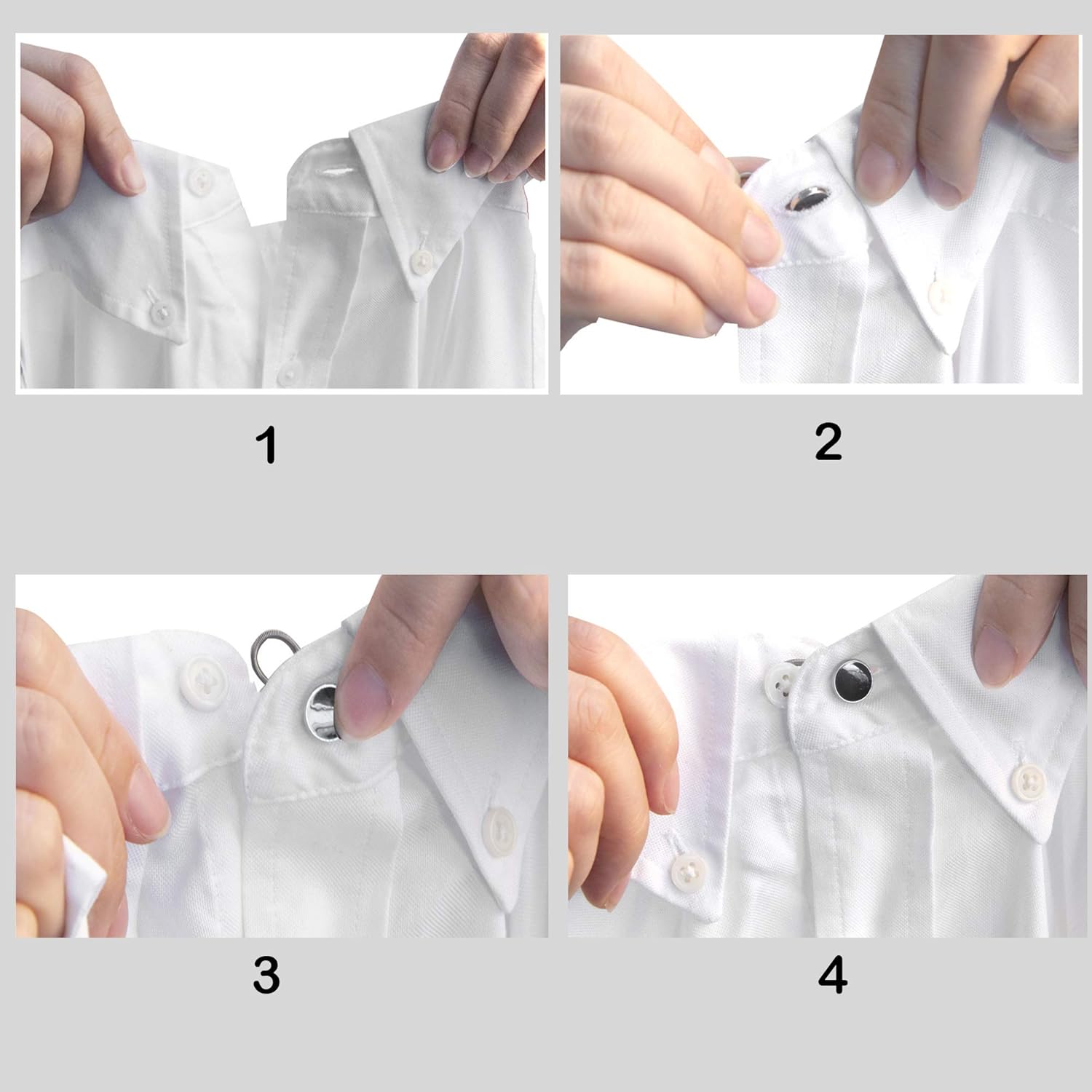 1

2

3

4