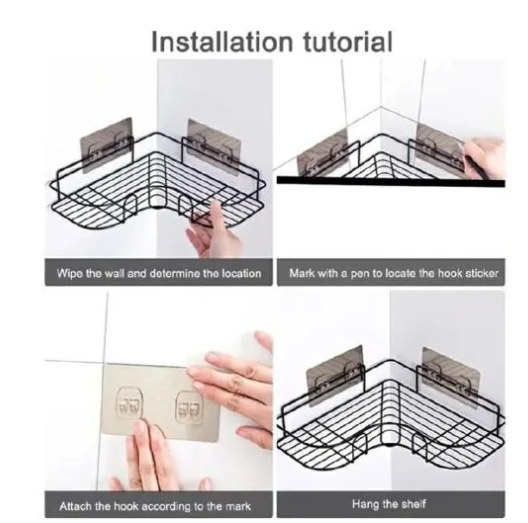 Installation tutorial

Wipe the wall and determine the location

Mark with a pen to locate the hook sticker

Attach the hook according to the mark

Hang the shelf