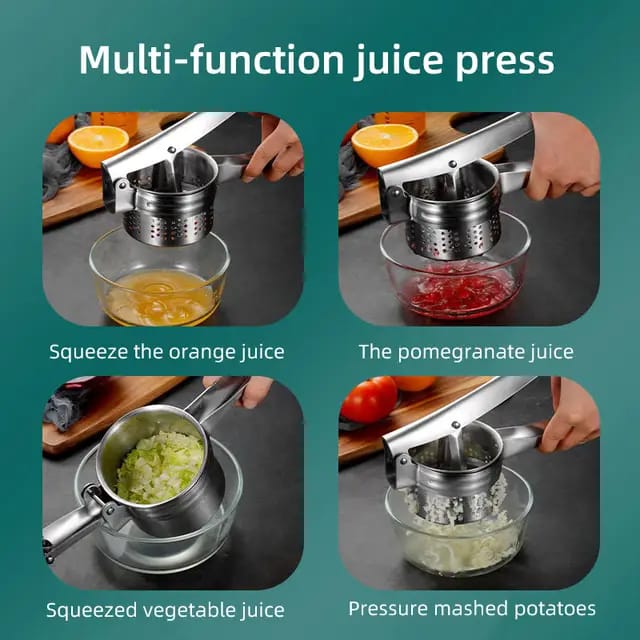 Multi-function juice press

Squeeze the orange juice

The pomegranate juice

Squeezed vegetable juice

Pressure mashed potatoes