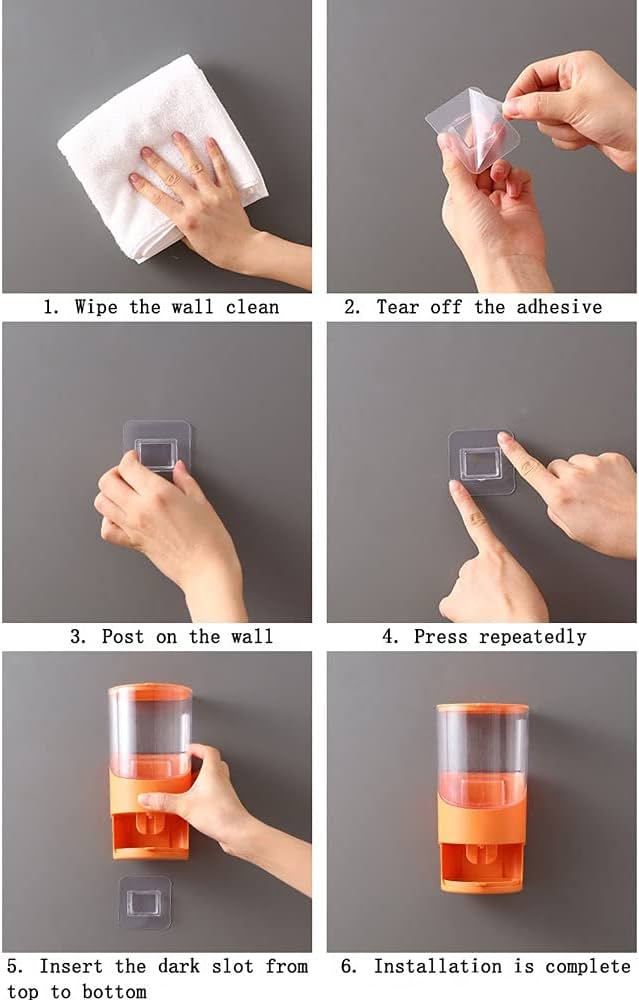 1. Wipe the wall clean

2. Tear off the adhesive

3. Post on the wall

4. Press repeatedly

5. Insert the dark slot from top to bottom

6. Installation is complete