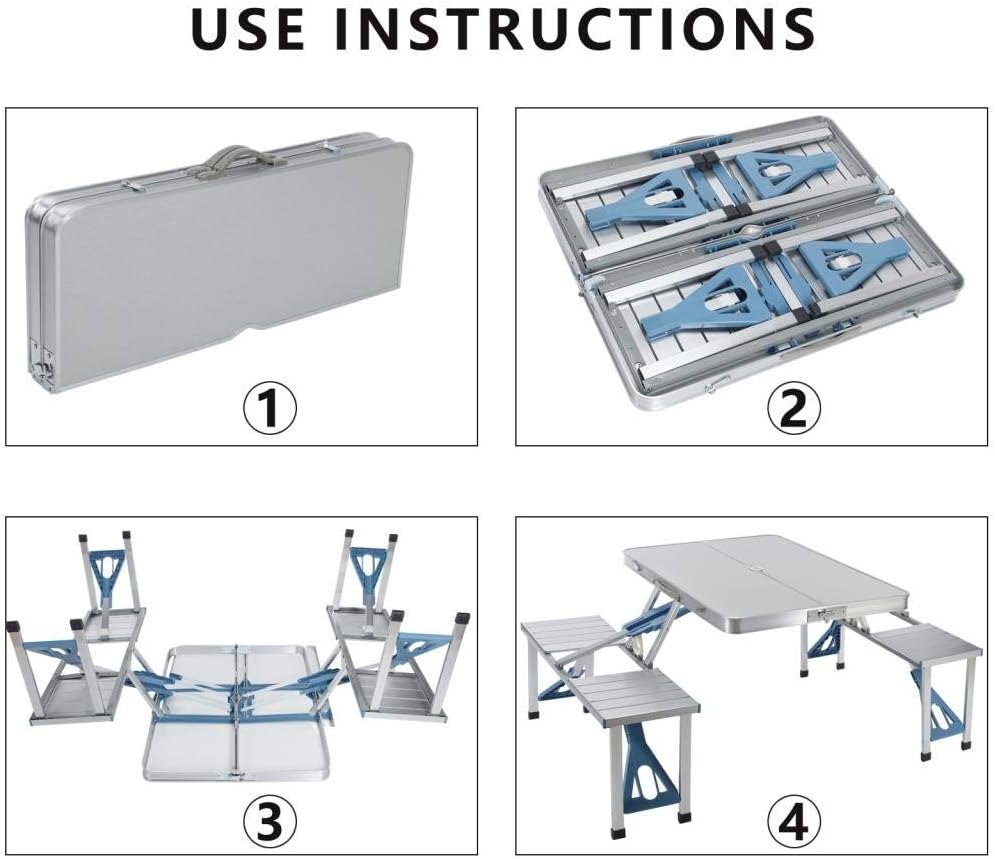 USE INSTRUCTIONS

①

②

③

④