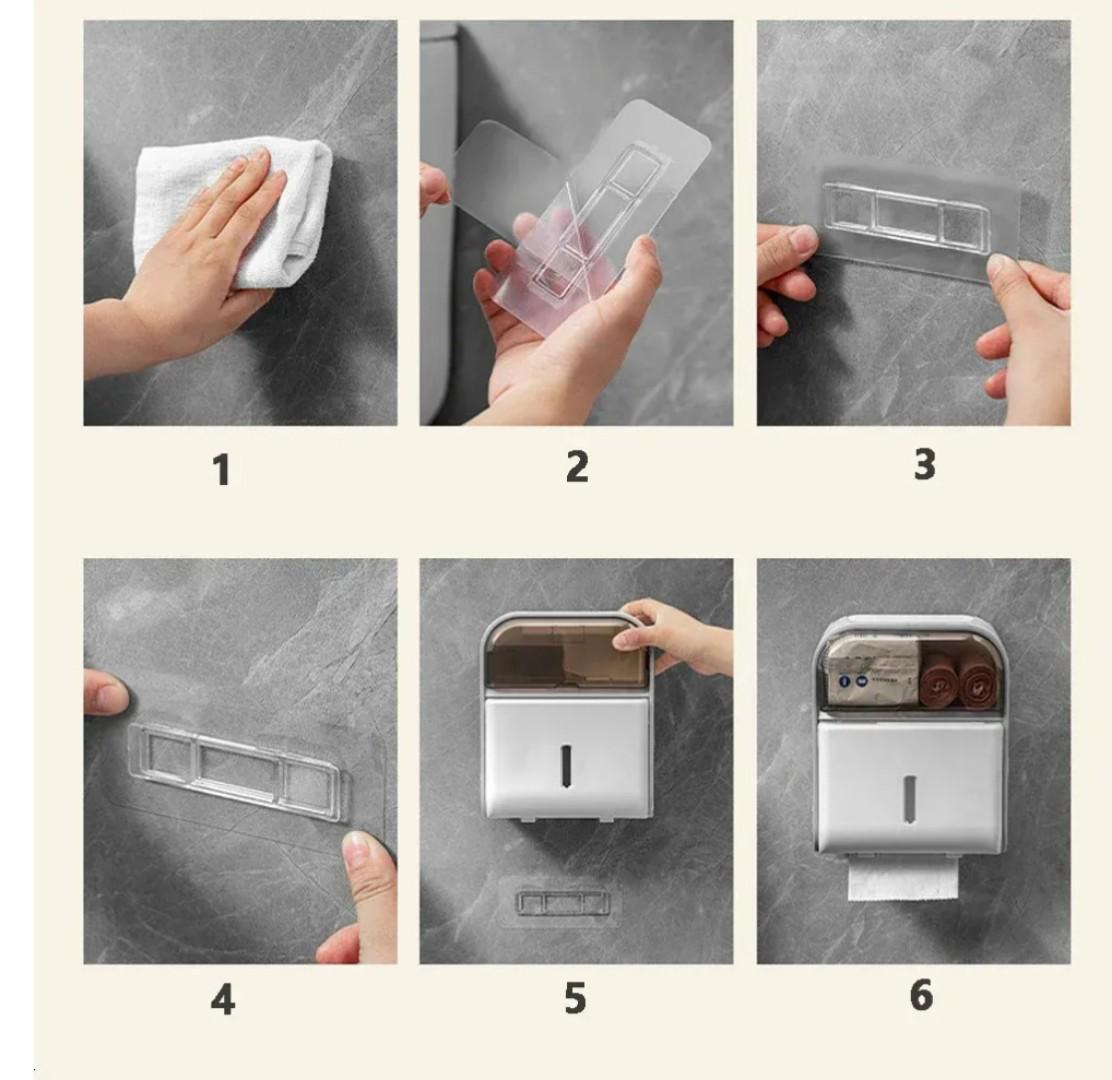 1

2

3

4

5

6